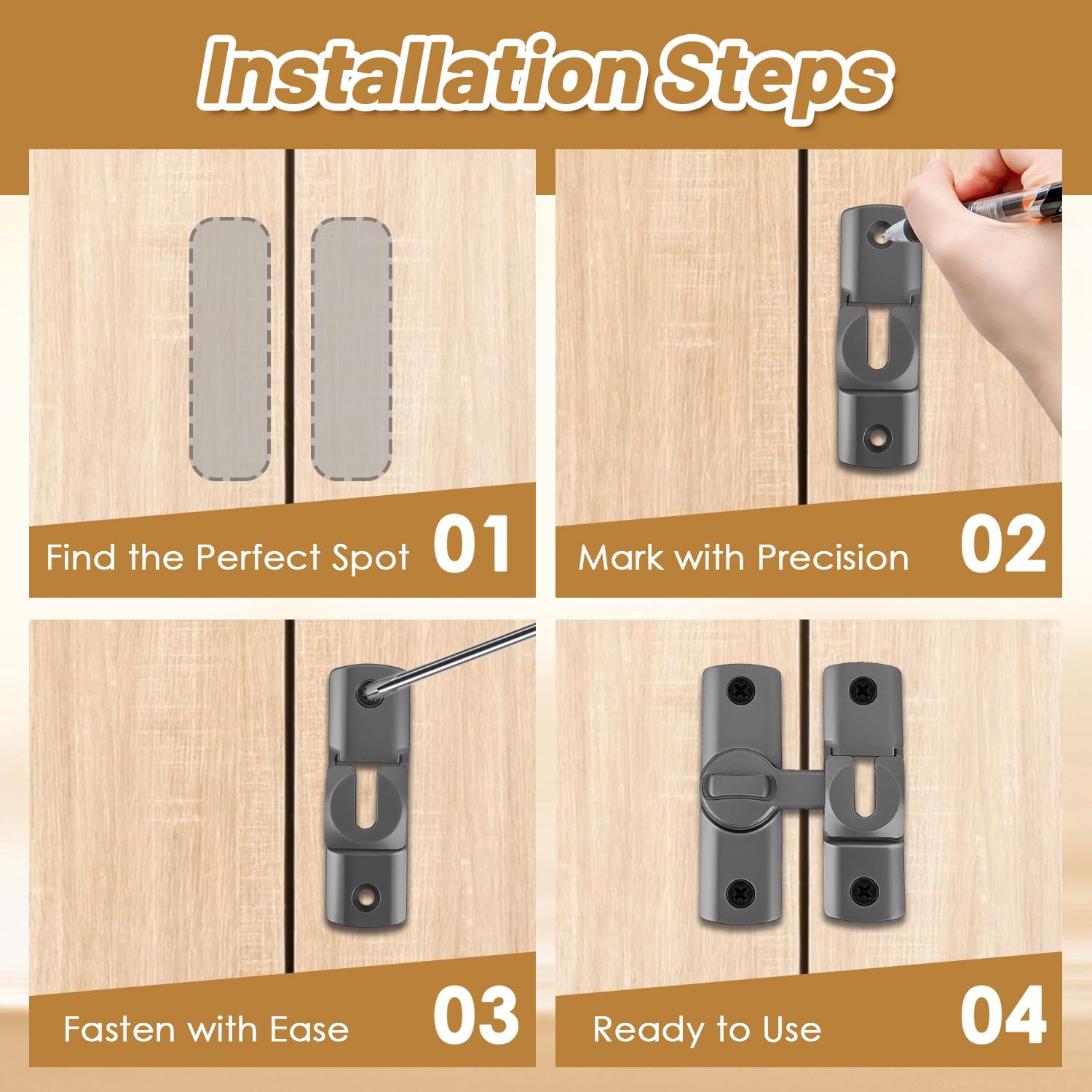 Installation Steps

Find the Perfect Spot 01

Mark with Precision 02

Fasten with Ease 03

Ready to Use 04