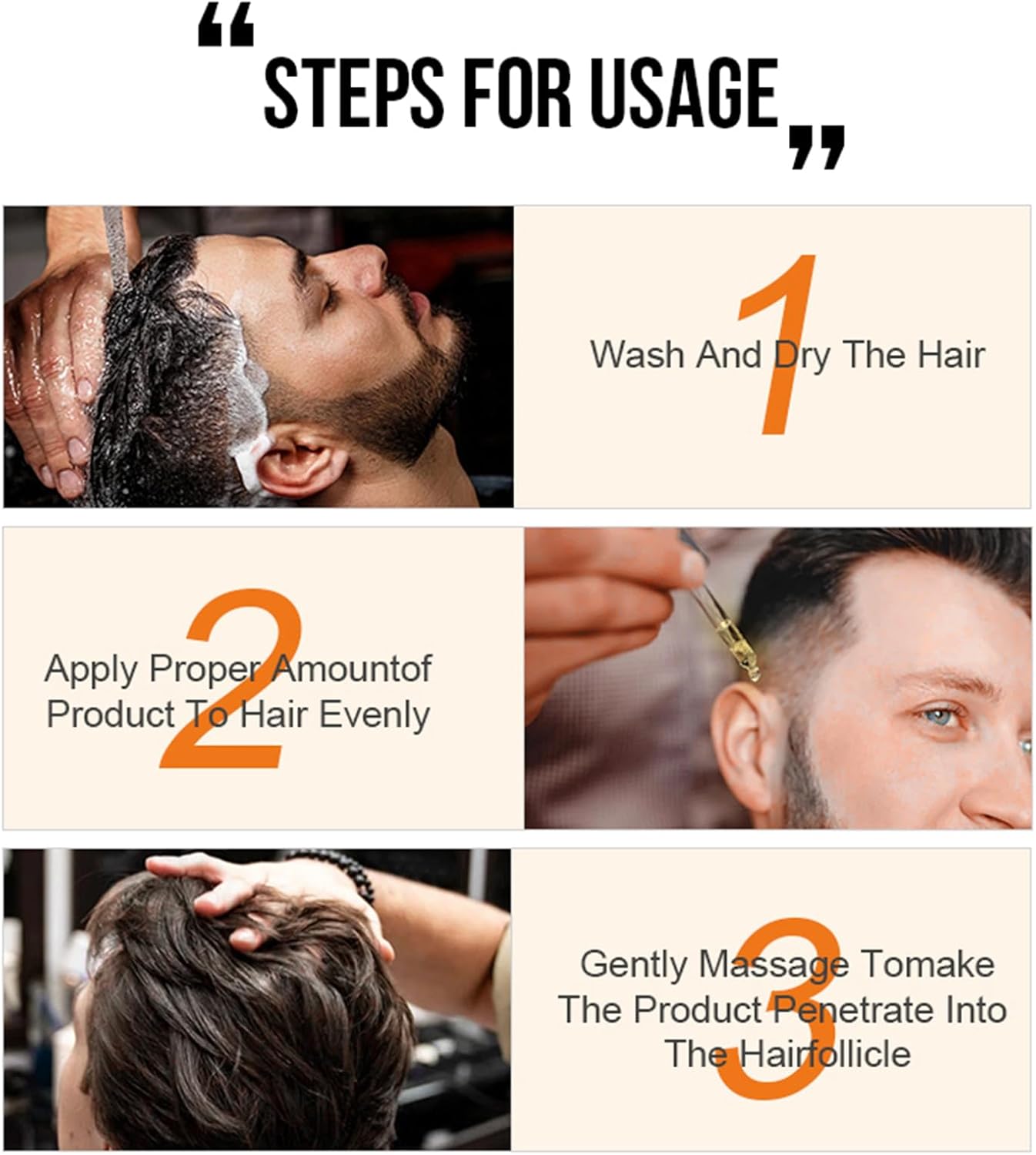 “STEPS FOR USAGE”

1
Wash And Dry The Hair

2
Apply Proper Amountof Product To Hair Evenly

3
Gently Massage Tomake The Product Penetrate Into The Hairfollicle