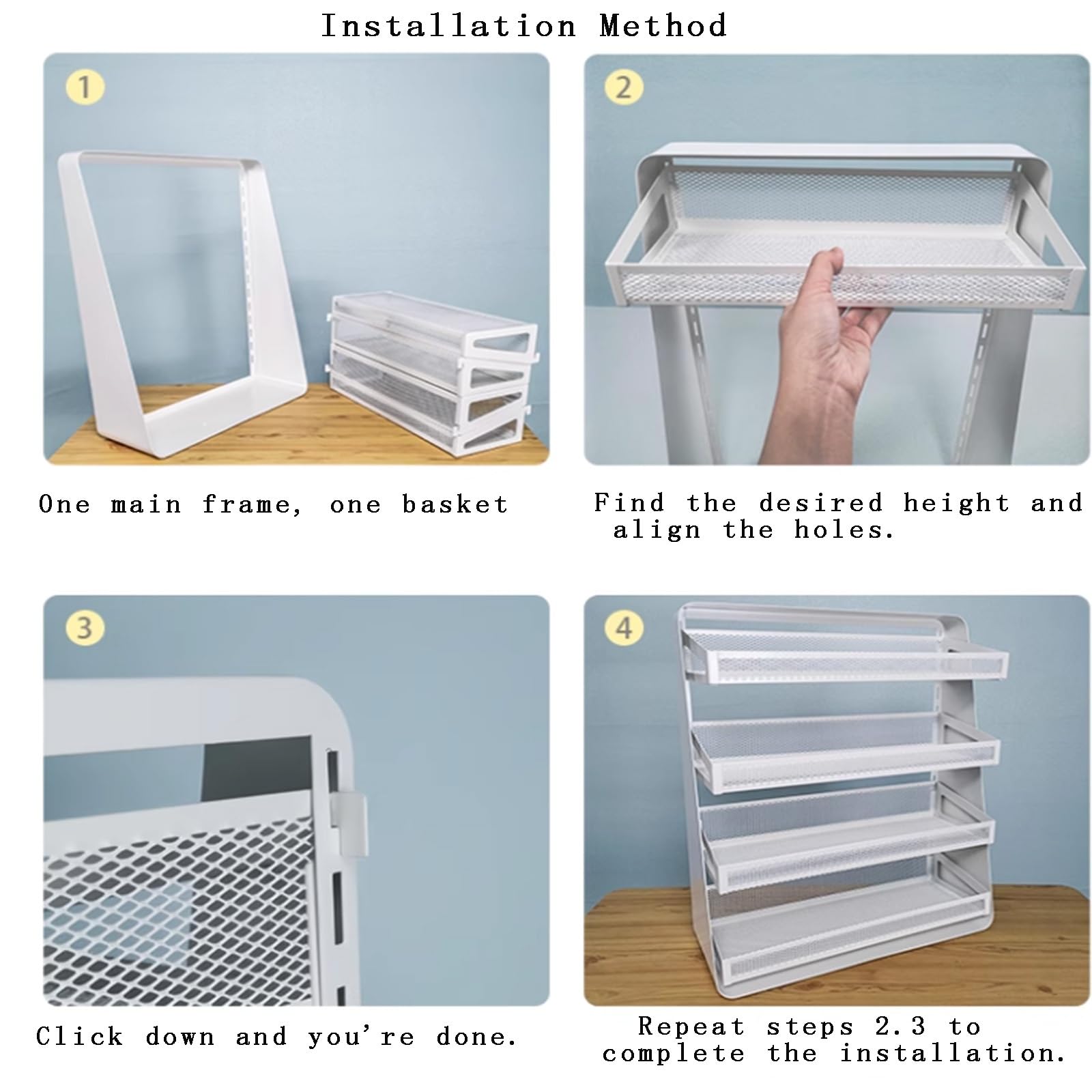 Installation Method

1

One main frame, one basket

2

Find the desired height and align the holes.

3

Click down and you're done.

4

Repeat steps 2.3 to complete the installation.