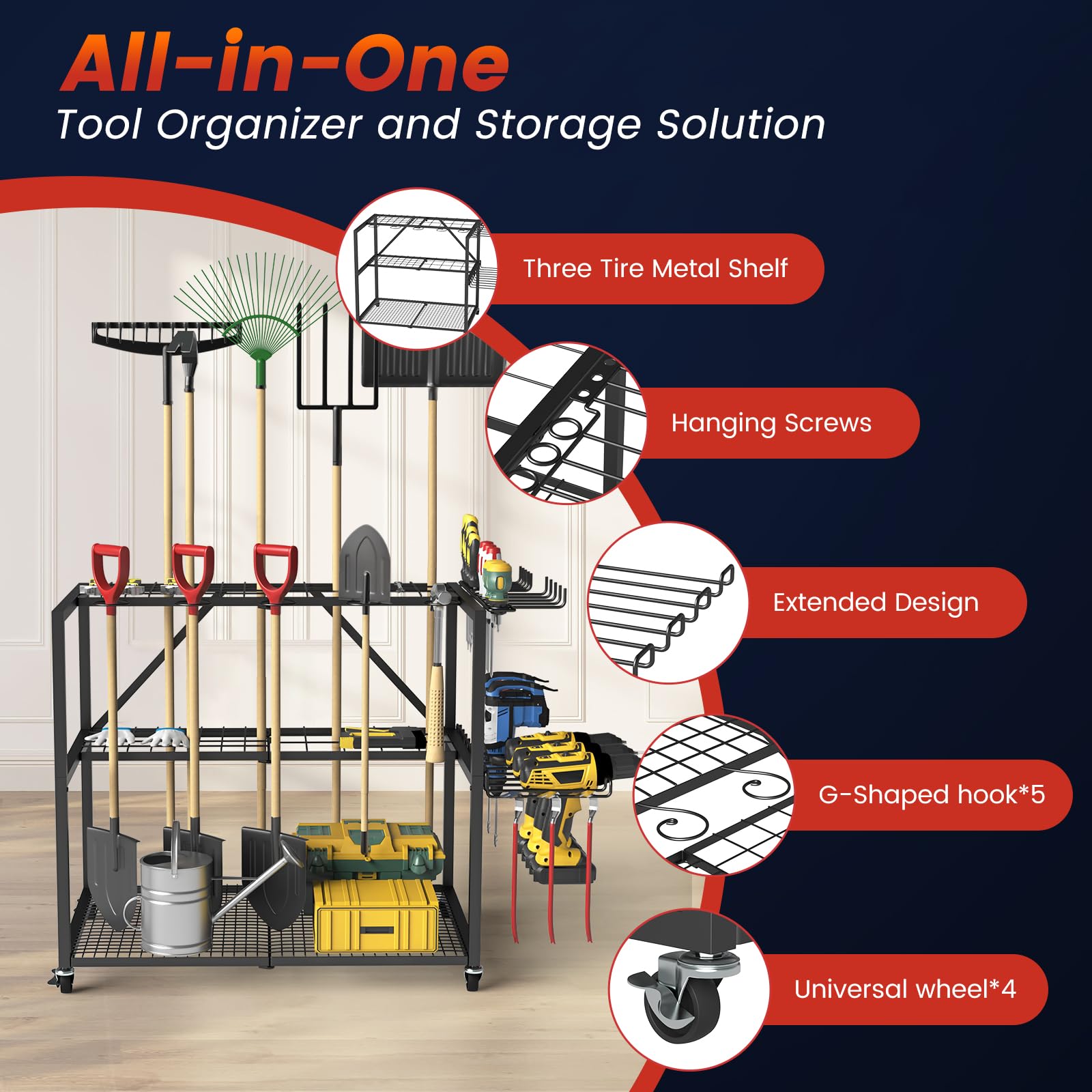 All-in-One
Tool Organizer and Storage Solution

Three Tire Metal Shelf

Hanging Screws

Extended Design

G-Shaped hook*5

Universal wheel*4