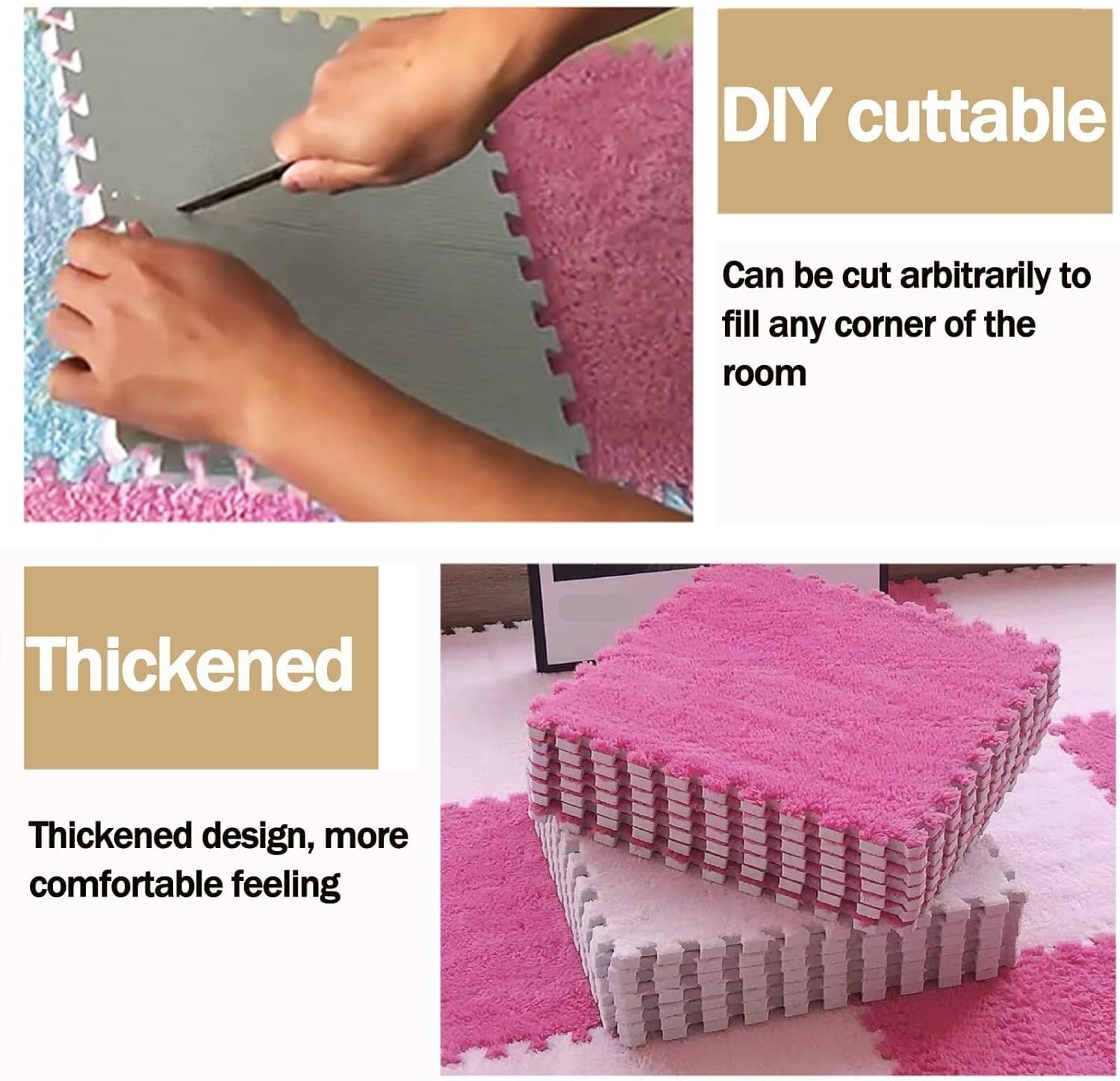 DIY cuttable

Can be cut arbitrarily to fill any corner of the room

Thickened

Thickened design, more comfortable feeling