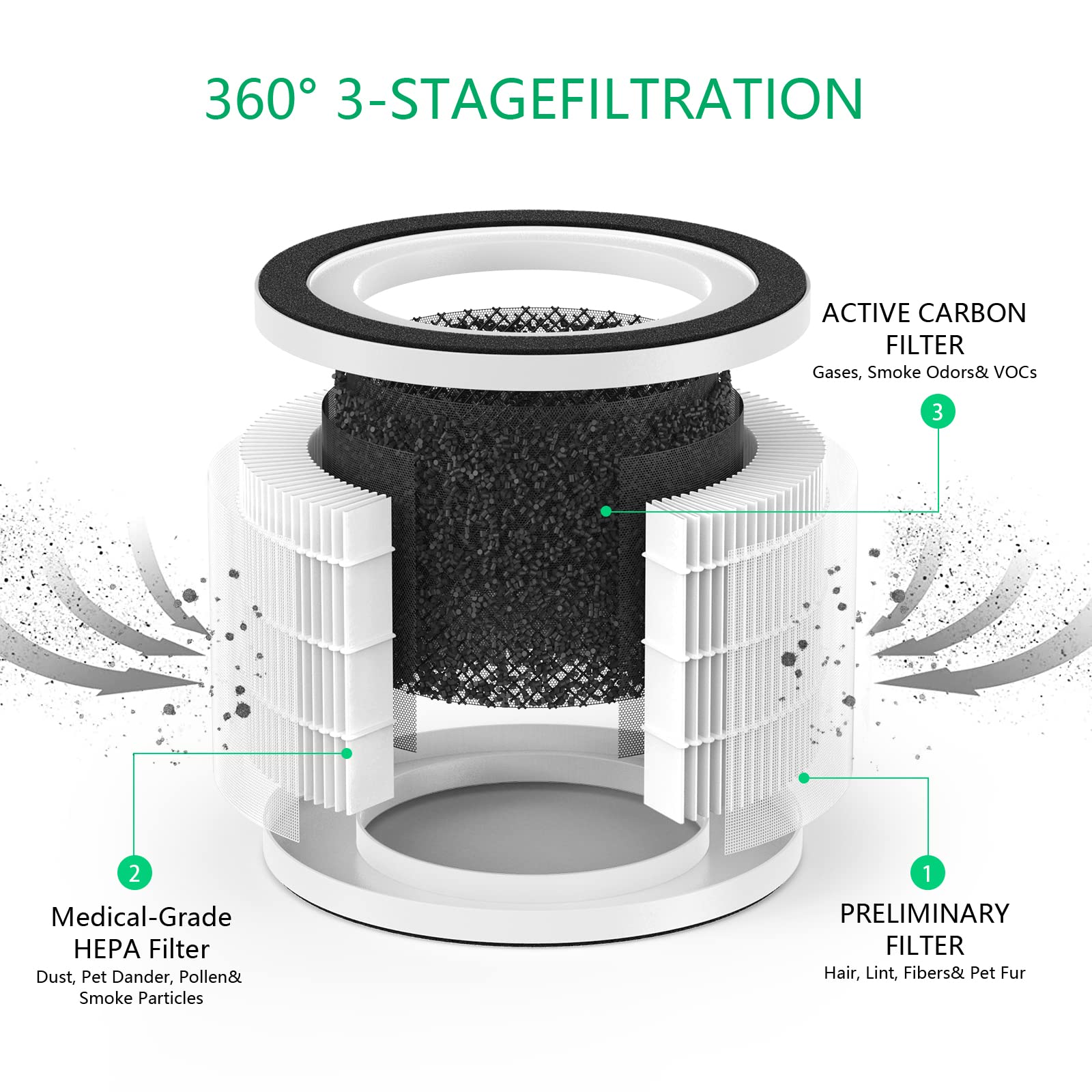 360° 3-STAGEFILTRATION

ACTIVE CARBON FILTER
Gases, Smoke Odors& VOCs

3

2

Medical-Grade HEPA Filter
Dust, Pet Dander, Pollen& Smoke Particles

1

PRELIMINARY FILTER
Hair, Lint, Fibers& Pet Fur