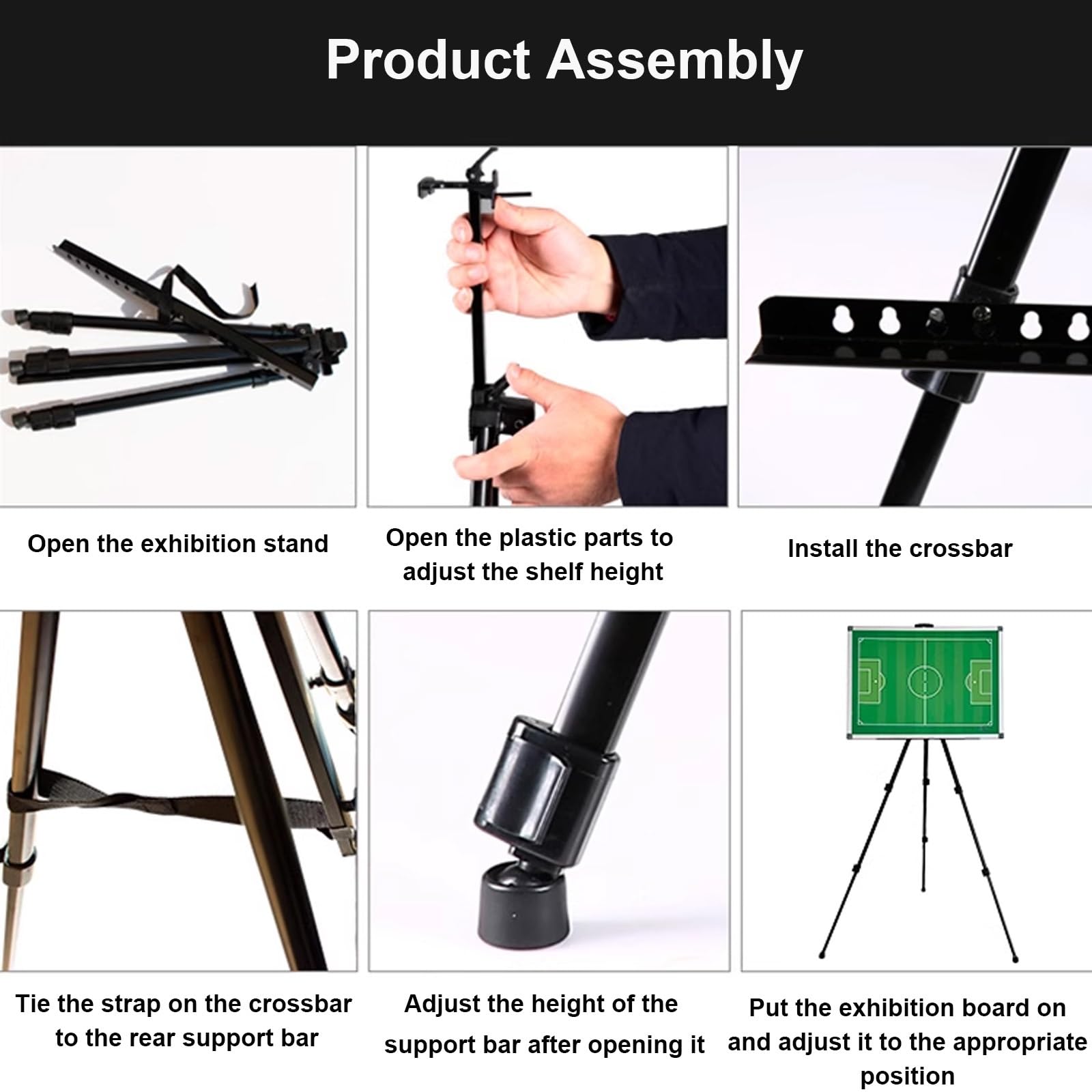 Product Assembly

Open the exhibition stand

Open the plastic parts to adjust the shelf height

Install the crossbar

Tie the strap on the crossbar to the rear support bar

Adjust the height of the support bar after opening it

Put the exhibition board on and adjust it to the appropriate position