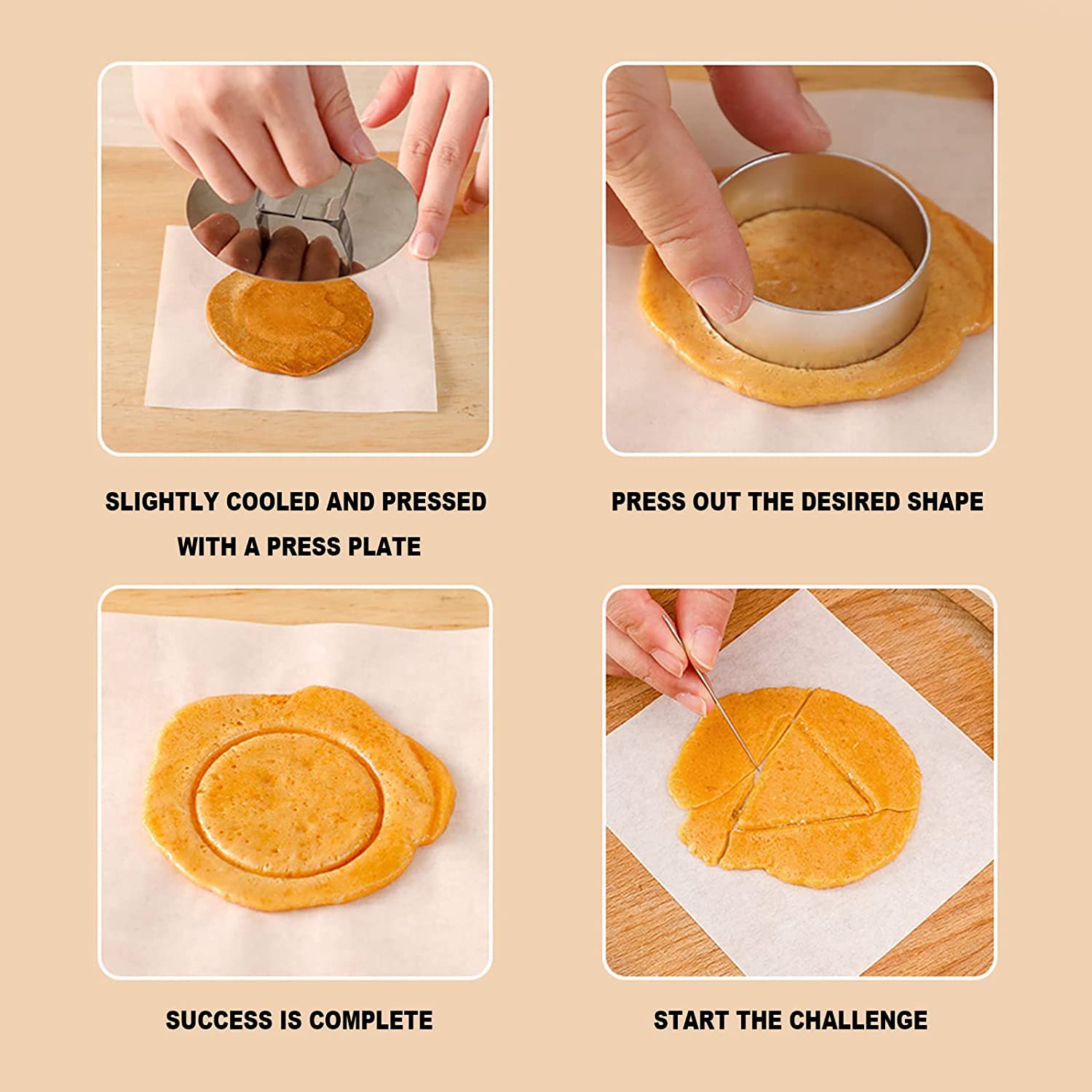 SLIGHTLY COOLED AND PRESSED WITH A PRESS PLATE

PRESS OUT THE DESIRED SHAPE

SUCCESS IS COMPLETE

START THE CHALLENGE