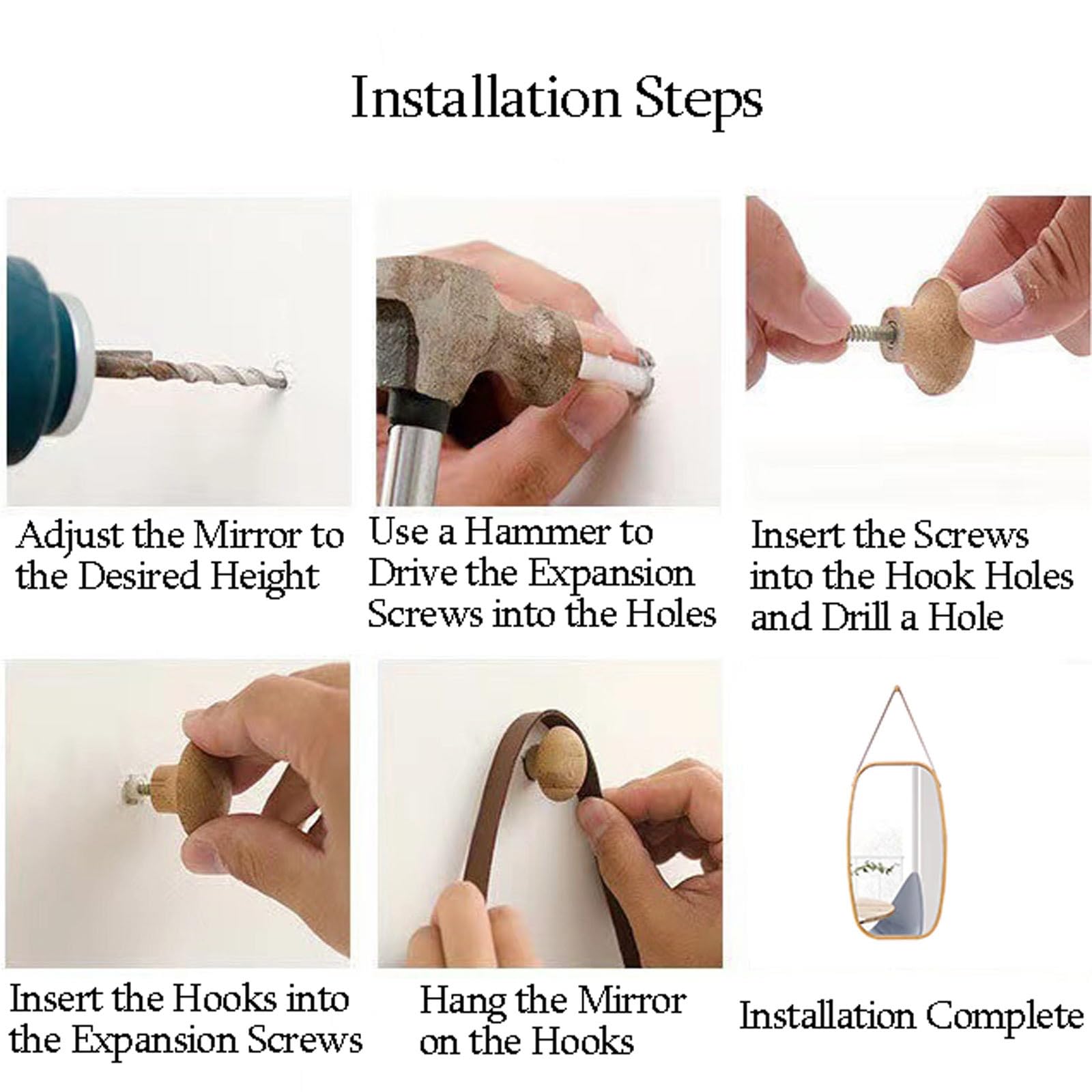 Installation Steps

Adjust the Mirror to the Desired Height

Use a Hammer to Drive the Expansion Screws into the Holes

Insert the Screws into the Hook Holes and Drill a Hole

Insert the Hooks into the Expansion Screws

Hang the Mirror on the Hooks

Installation Complete