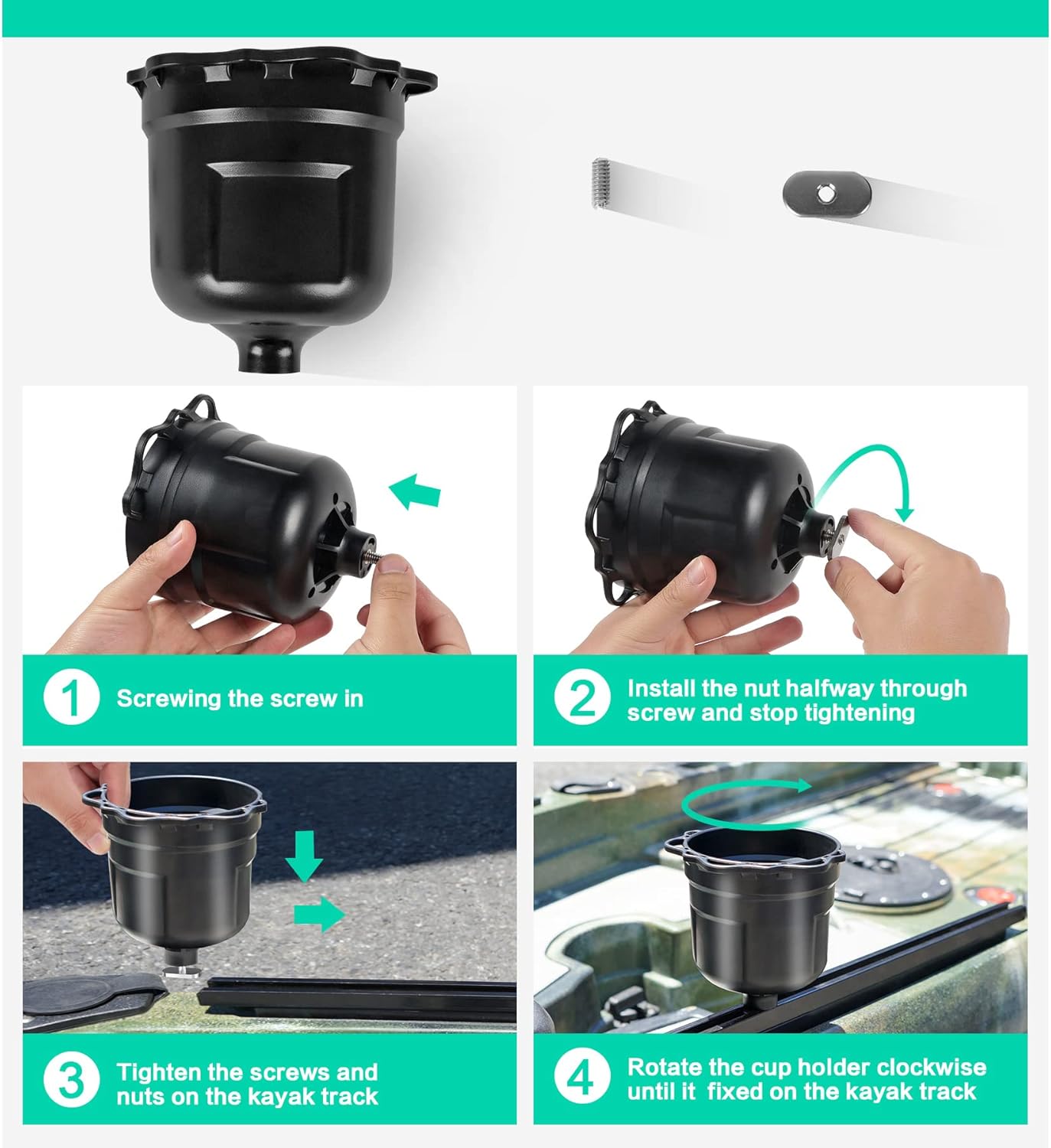 1 Screwing the screw in

2 Install the nut halfway through screw and stop tightening

3 Tighten the screws and nuts on the kayak track

4 Rotate the cup holder clockwise until it fixed on the kayak track