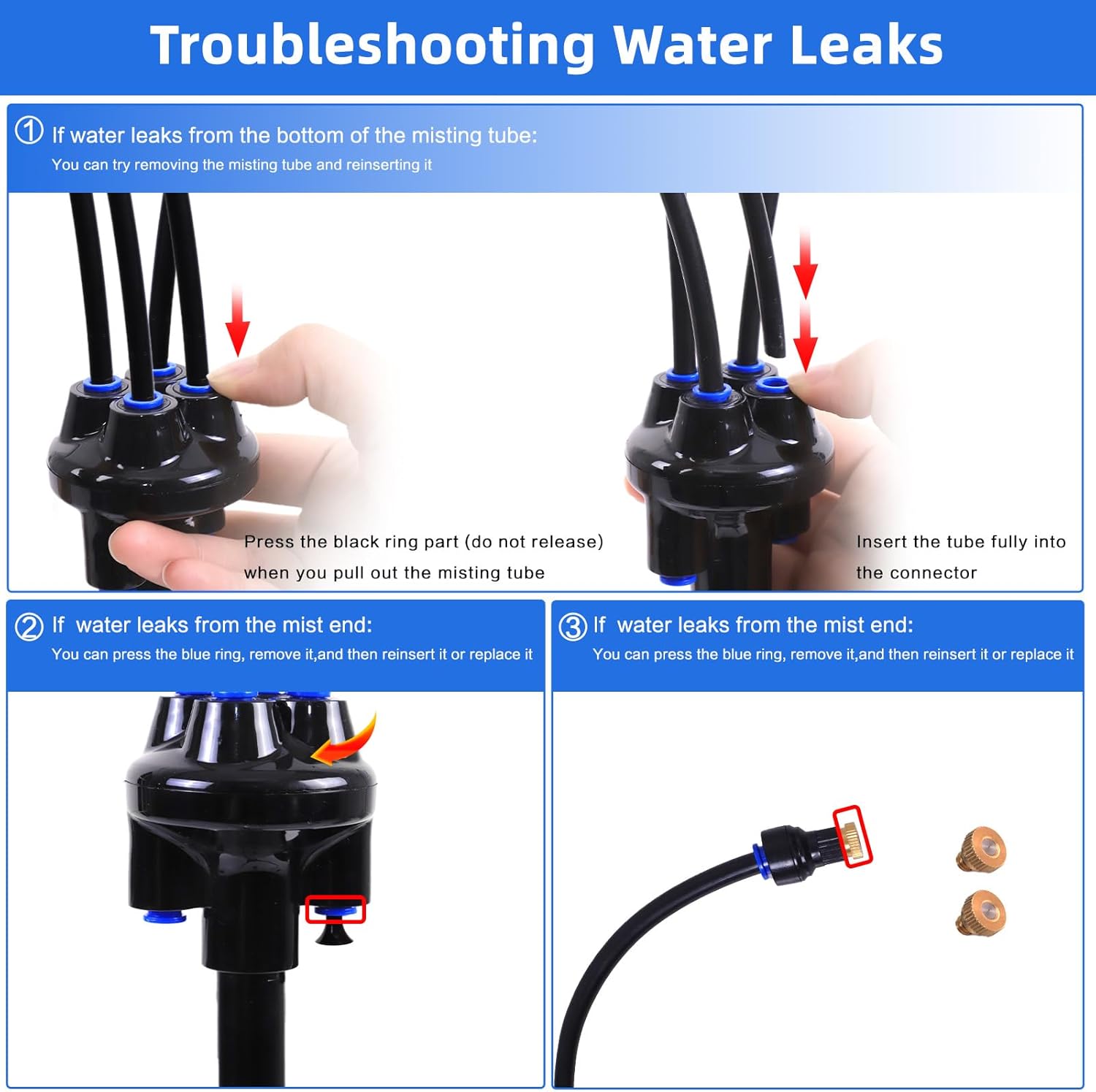 Troubleshooting Water Leaks

① If water leaks from the bottom of the misting tube:
You can try removing the misting tube and reinserting it

Press the black ring part (do not release) when you pull out the misting tube

Insert the tube fully into the connector

② If water leaks from the mist end:
You can press the blue ring, remove it,and then reinsert it or replace it

③ If water leaks from the mist end:
You can press the blue ring, remove it,and then reinsert it or replace it