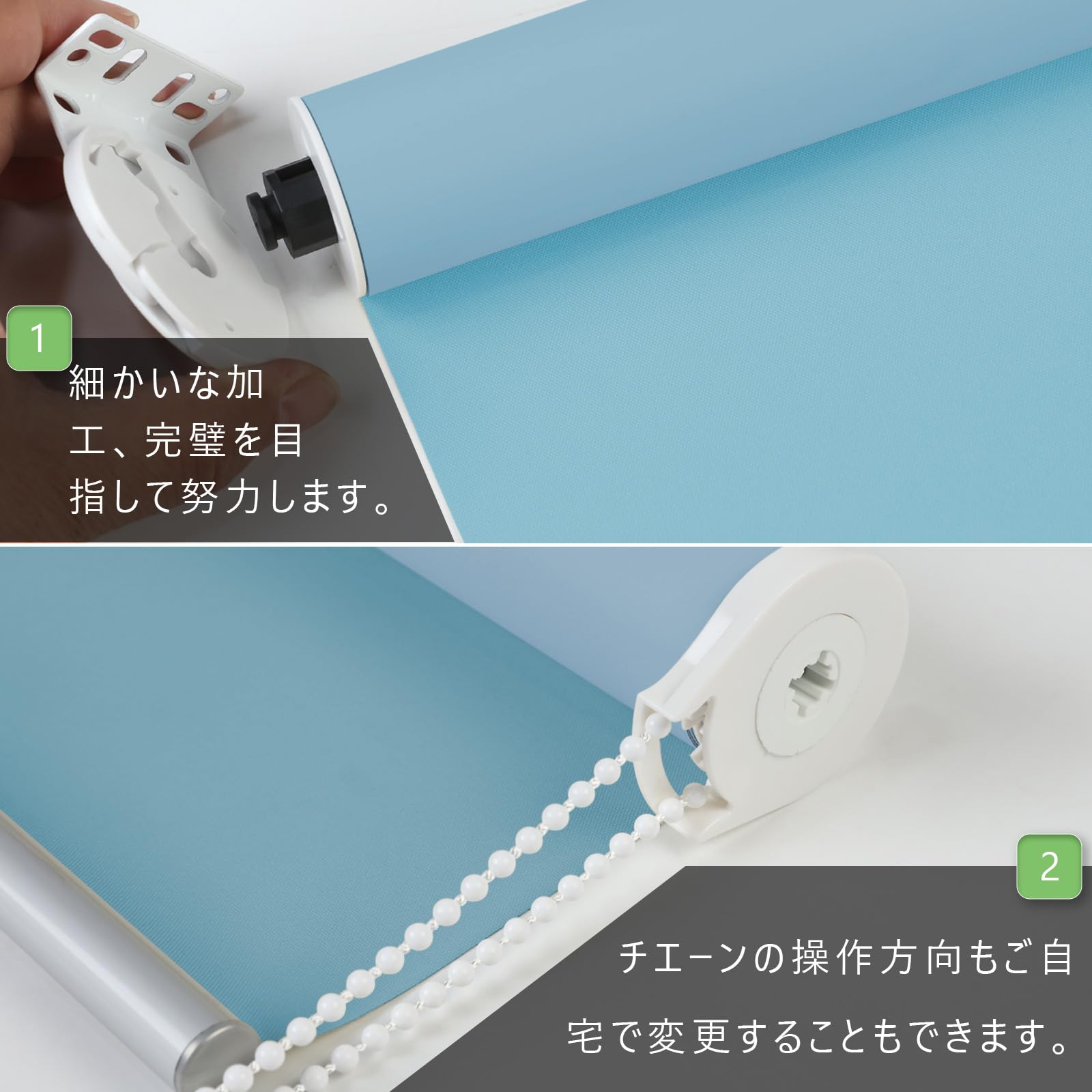 1

細かいな加工、完璧を目指して努力します。

2

チエーンの操作方向もご自宅で変更することもできます。