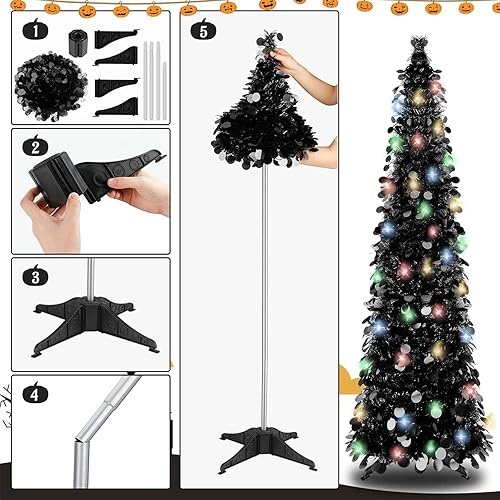 1

2

3

4

5