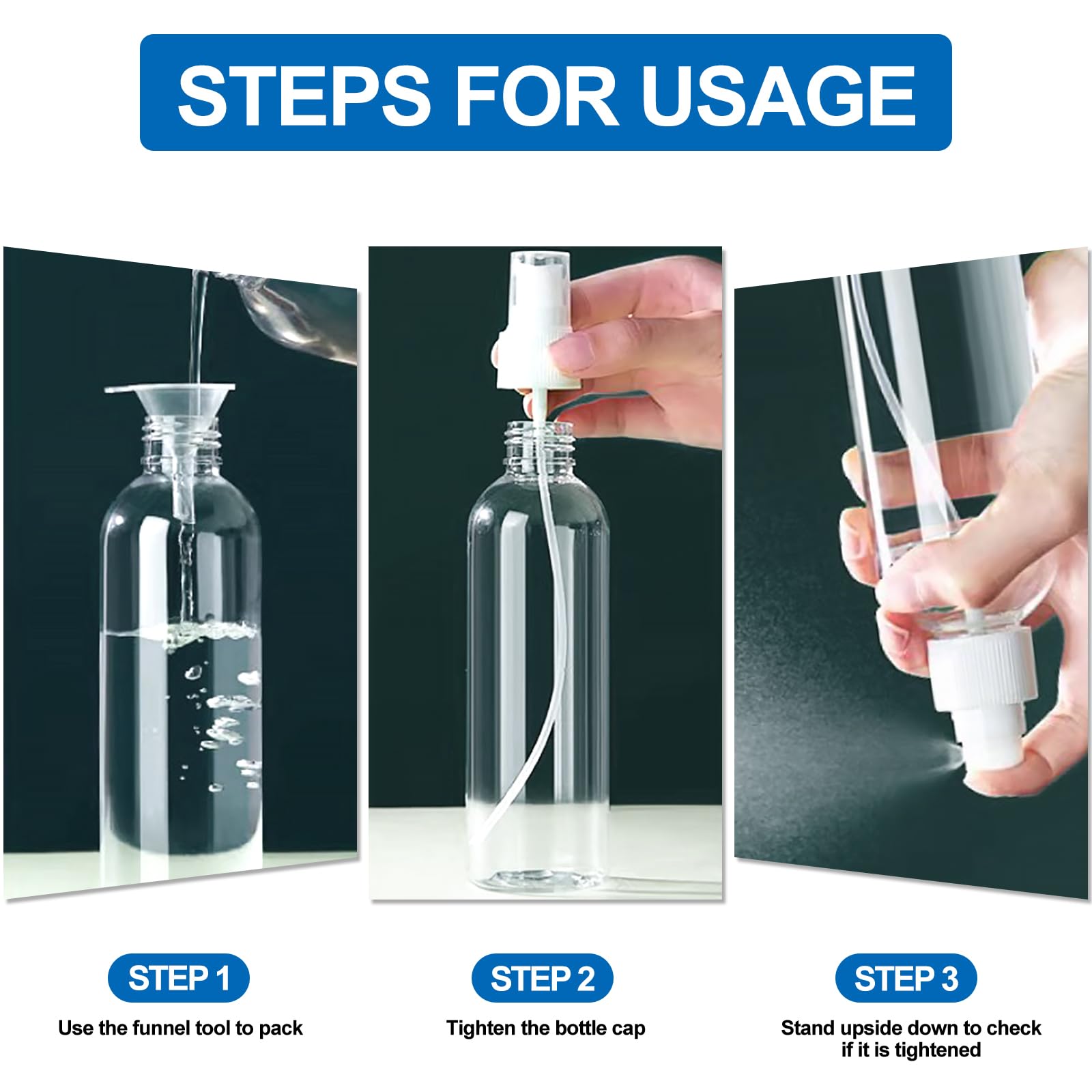 STEPS FOR USAGE

STEP 1

Use the funnel tool to pack

STEP 2

Tighten the bottle cap

STEP 3

Stand upside down to check if it is tightened