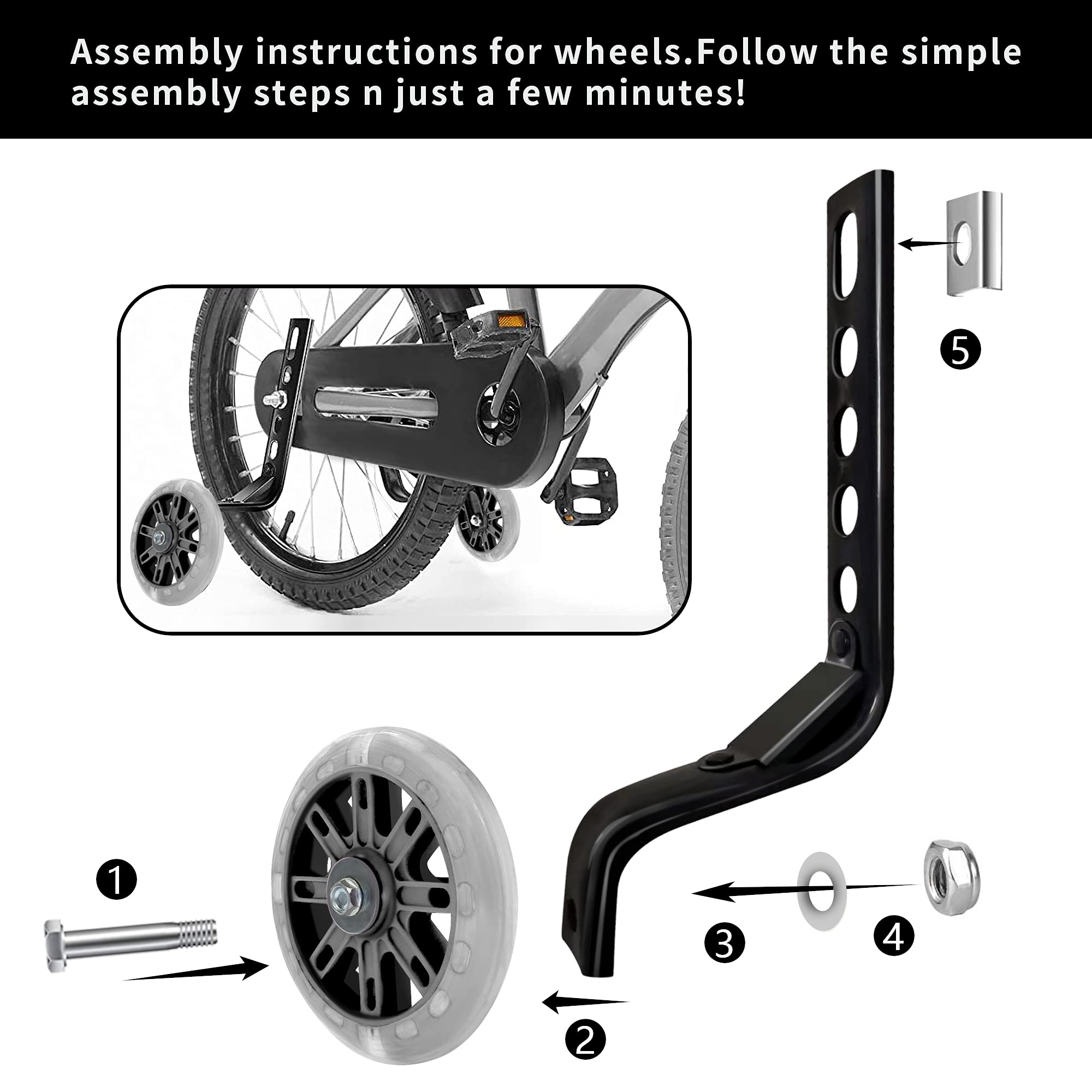 Assembly instructions for wheels.Follow the simple assembly steps n just a few minutes!

5

1

3

4

2