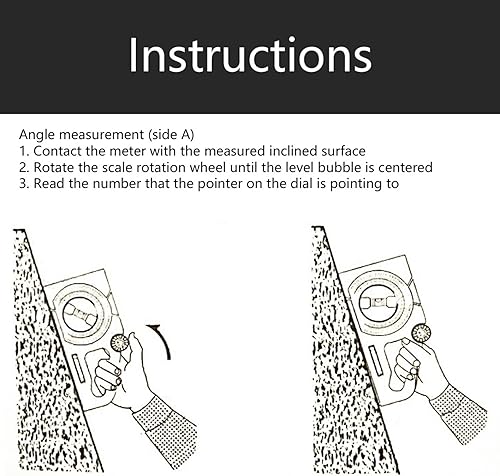 Instructions

Angle measurement (side A)
1. Contact the meter with the measured inclined surface
2. Rotate the scale rotation wheel until the level bubble is centered
3. Read the number that the pointer on the dial is pointing to