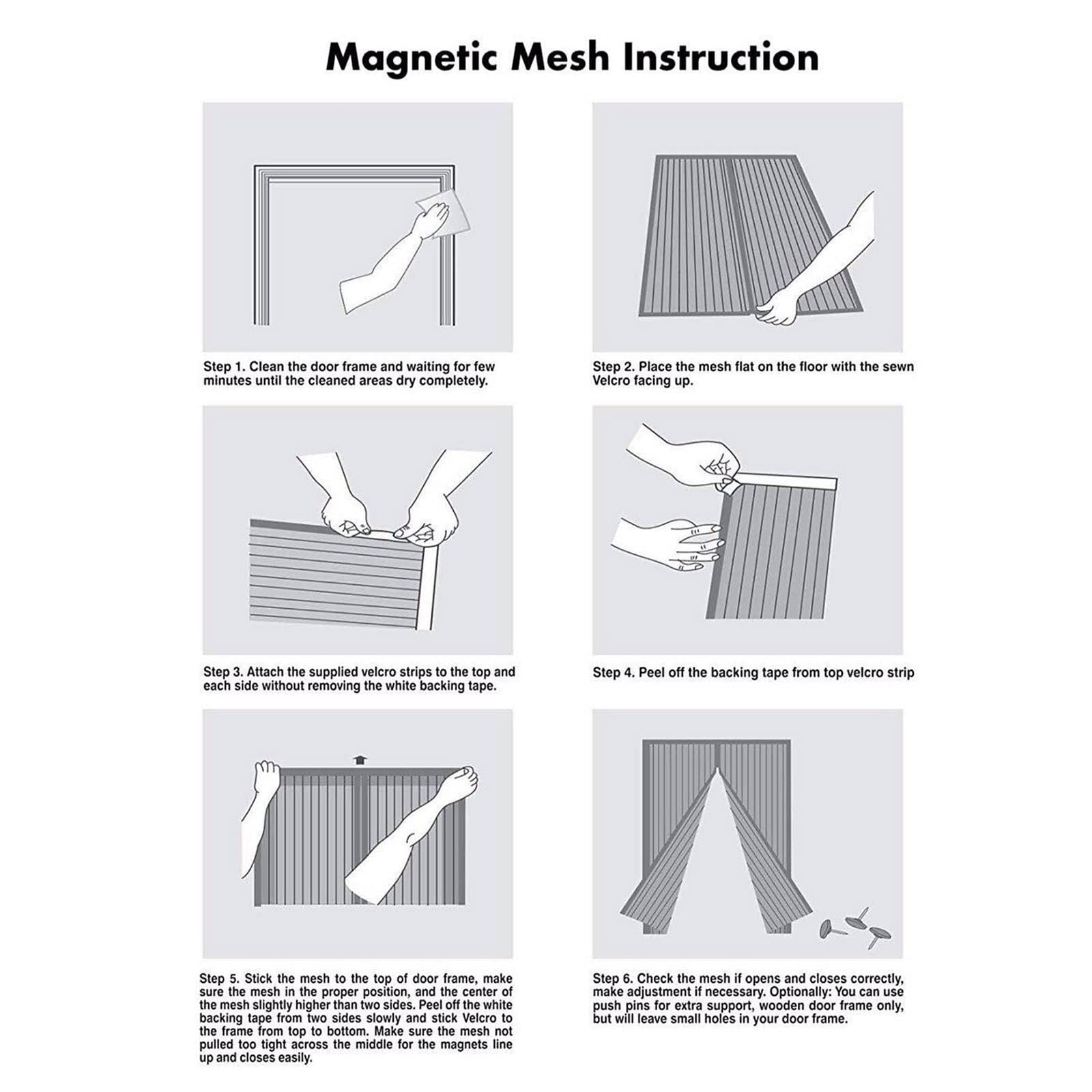 Magnetic Mesh Instruction

Step 1. Clean the door frame and waiting for few minutes until the cleaned areas dry completely.

Step 2. Place the mesh flat on the floor with the sewn Velcro facing up.

Step 3. Attach the supplied velcro strips to the top and each side without removing the white backing tape.

Step 4. Peel off the backing tape from top velcro strip

Step 5. Stick the mesh to the top of door frame, make sure the mesh in the proper position, and the center of the mesh slightly higher than two sides. Peel off the white backing tape from two sides slowly and stick Velcro to the frame from top to bottom. Make sure the mesh not pulled too tight across the middle for the magnets line up and closes easily.

Step 6. Check the mesh if opens and closes correctly, make adjustment if necessary. Optionally: You can use push pins for extra support, wooden door frame only, but will leave small holes in your door frame.