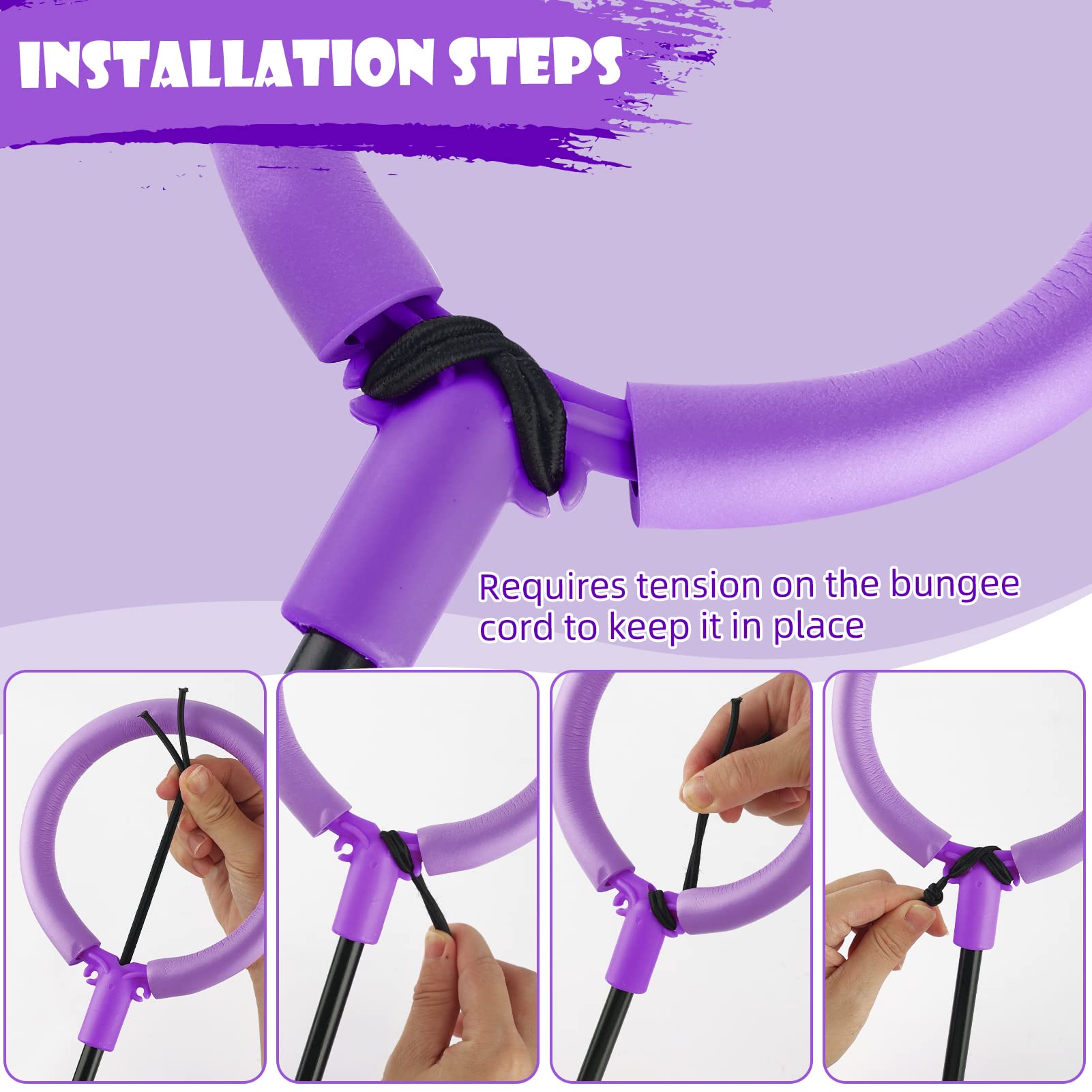 INSTALLATION STEPS

Requires tension on the bungee cord to keep it in place