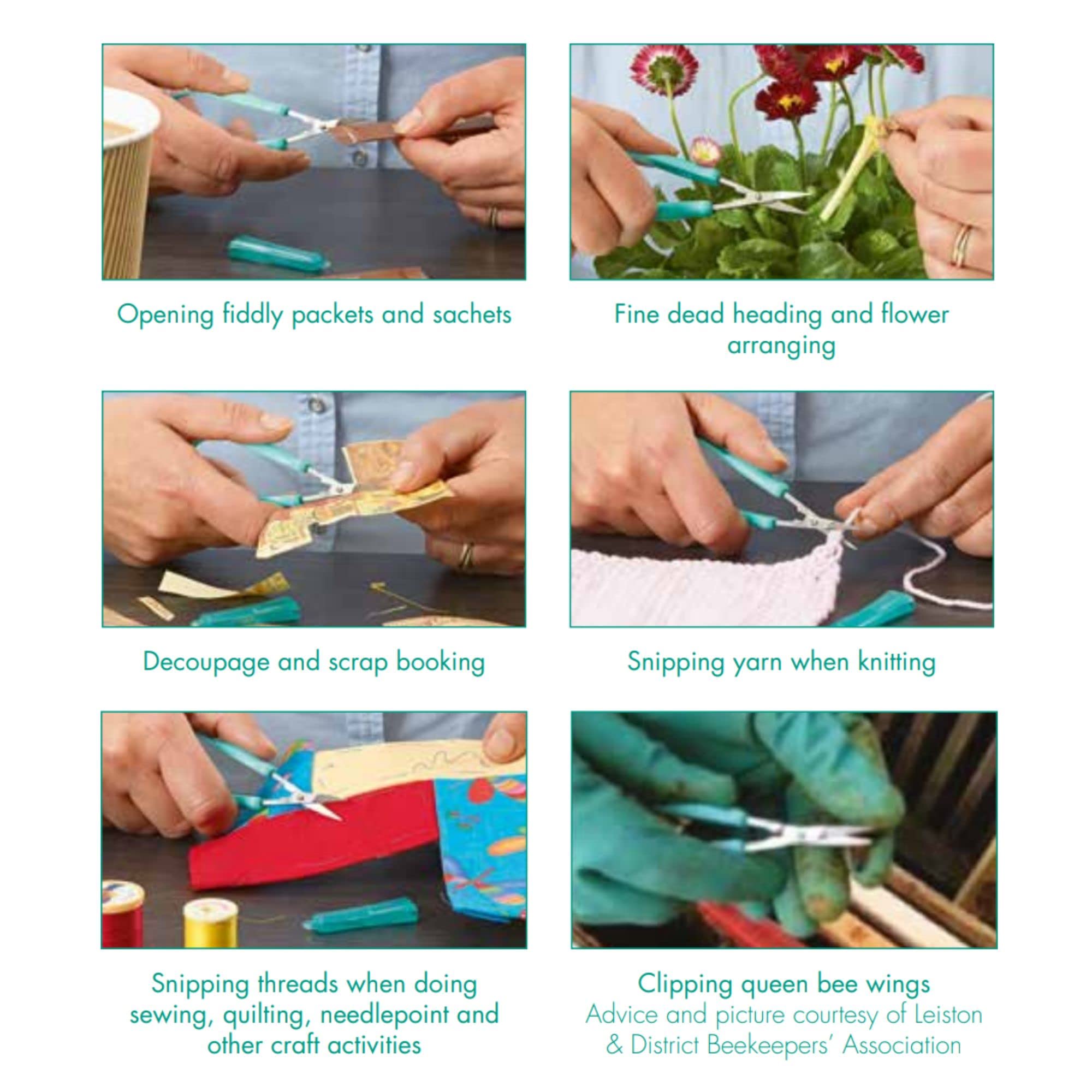 Opening fiddly packets and sachets

Fine dead heading and flower arranging

Decoupage and scrap booking

Snipping yarn when knitting

Snipping threads when doing sewing, quilting, needlepoint and other craft activities

Clipping queen bee wings
Advice and picture courtesy of Leiston & District Beekeepers' Association