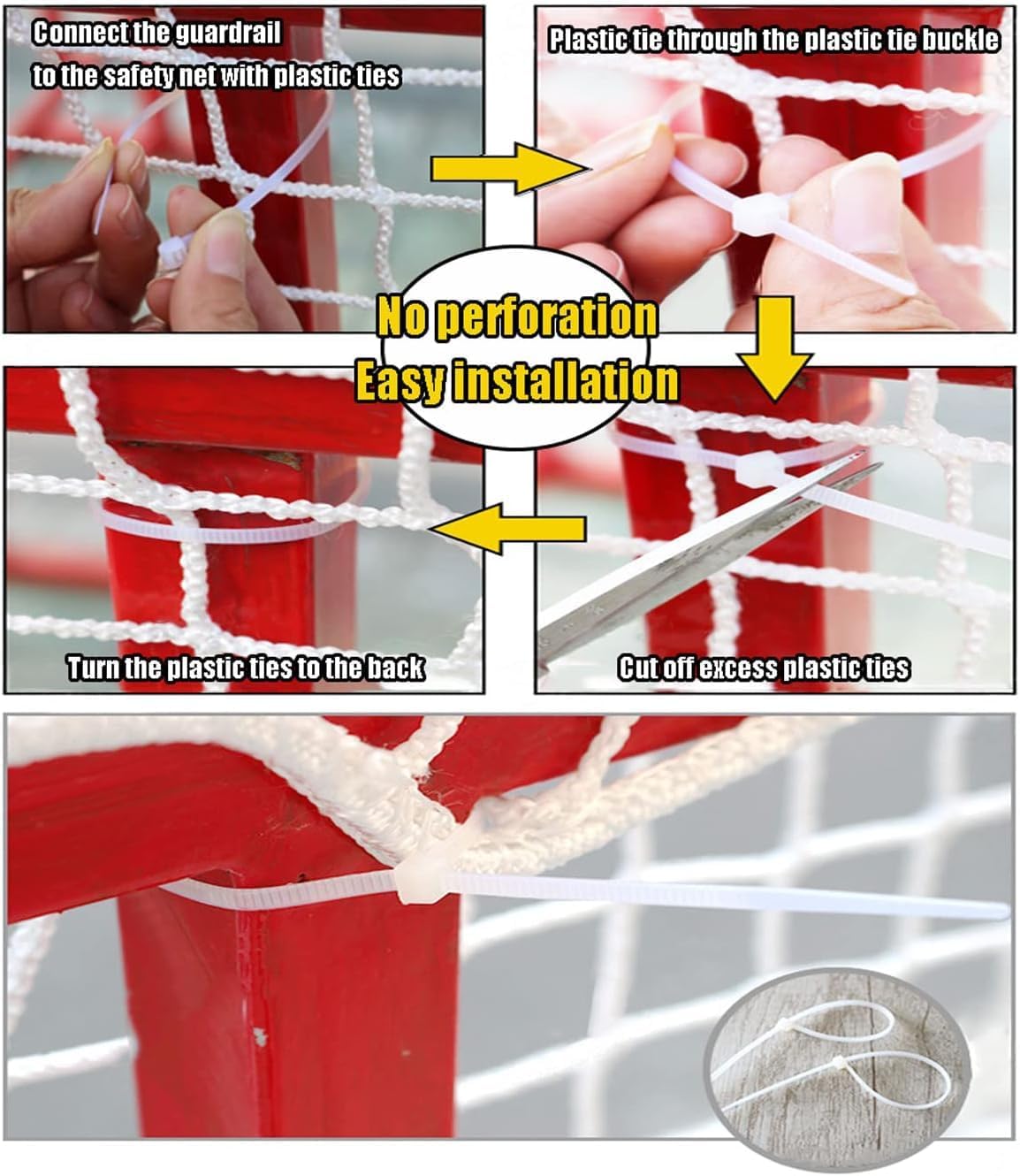 Connect the guardrail to the safety net with plastic ties

Plastic tie through the plastic tie buckle

No perforation
Easy installation

Turn the plastic ties to the back

Cut off excess plastic ties