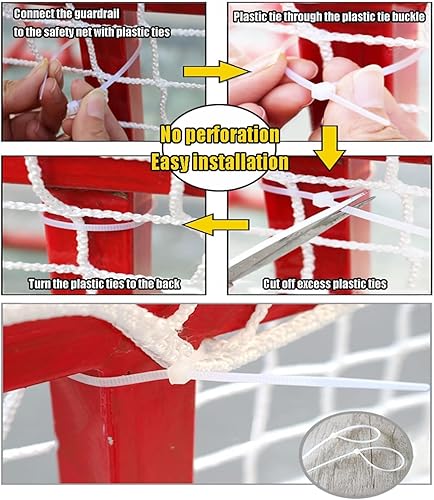 Connect the guardrail to the safety net with plastic ties

Plastic tie through the plastic tie buckle

No perforation
Easy installation

Turn the plastic ties to the back

Cut off excess plastic ties