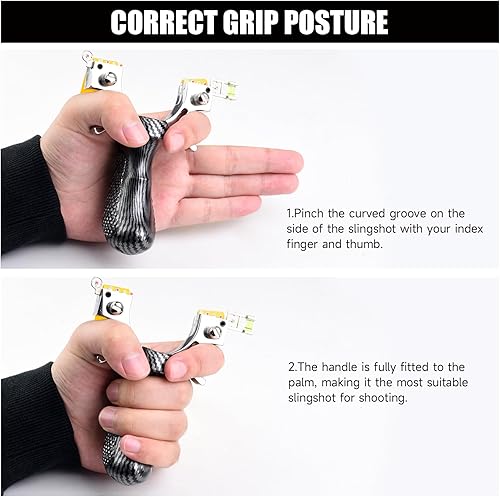 CORRECT GRIP POSTURE

1.Pinch the curved groove on the side of the slingshot with your index finger and thumb.

2.The handle is fully fitted to the palm, making it the most suitable slingshot for shooting.