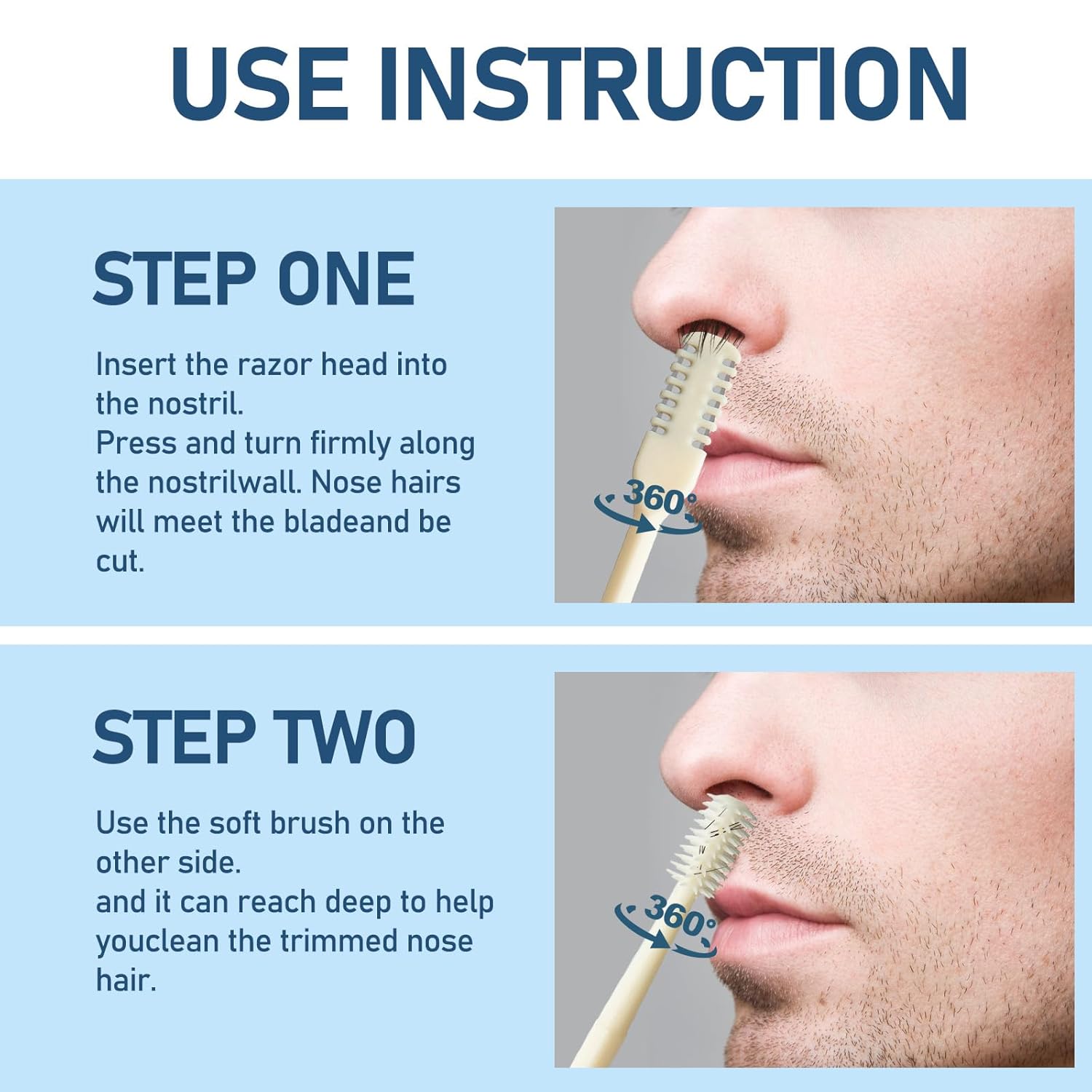 USE INSTRUCTION

STEP ONE

Insert the razor head into the nostril.
Press and turn firmly along the nostrilwall. Nose hairs will meet the bladeand be cut.

360°

STEP TWO

Use the soft brush on the other side.
and it can reach deep to help youclean the trimmed nose hair.

360°