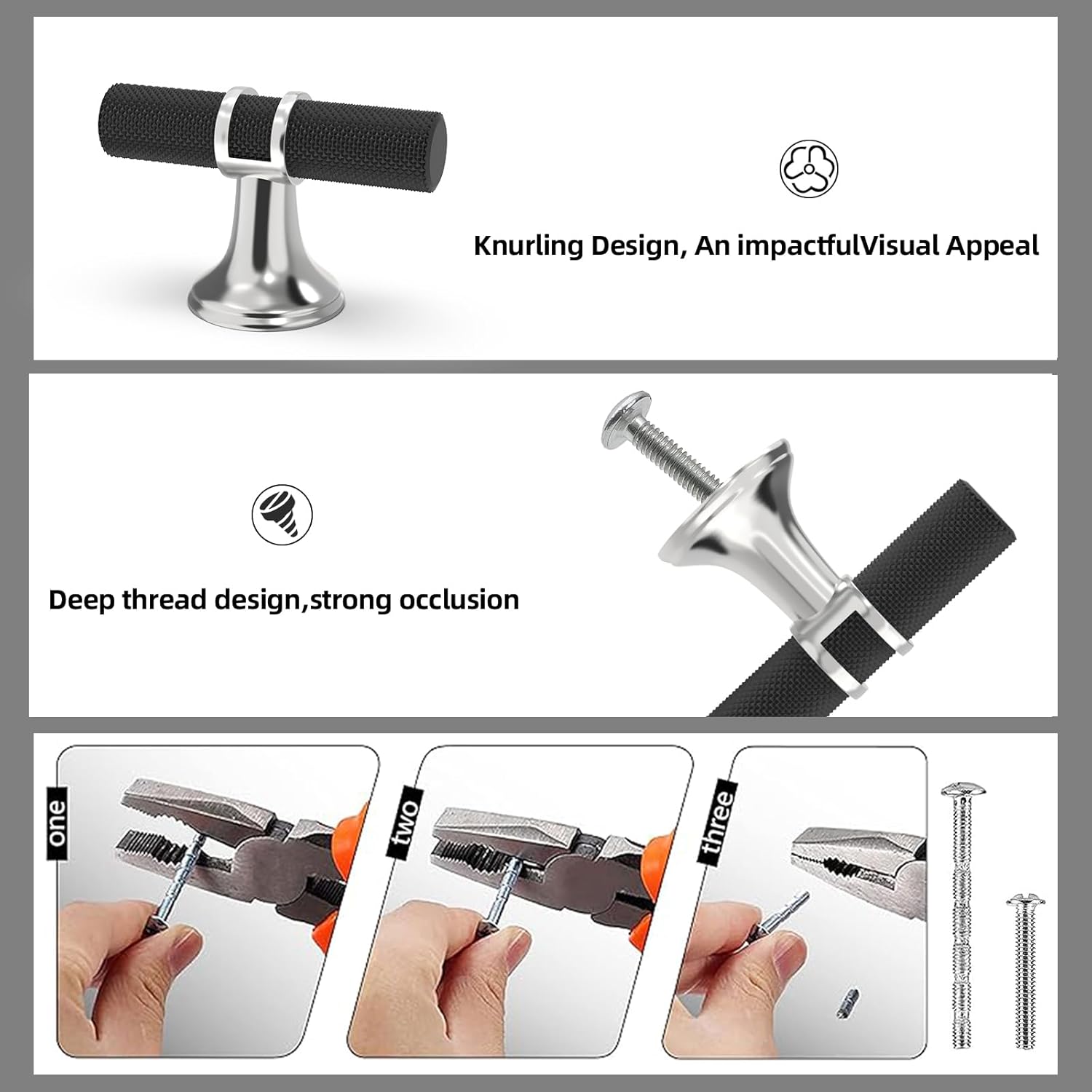 Knurling Design, An impactfulVisual Appeal

Deep thread design,strong occlusion

one

two

three