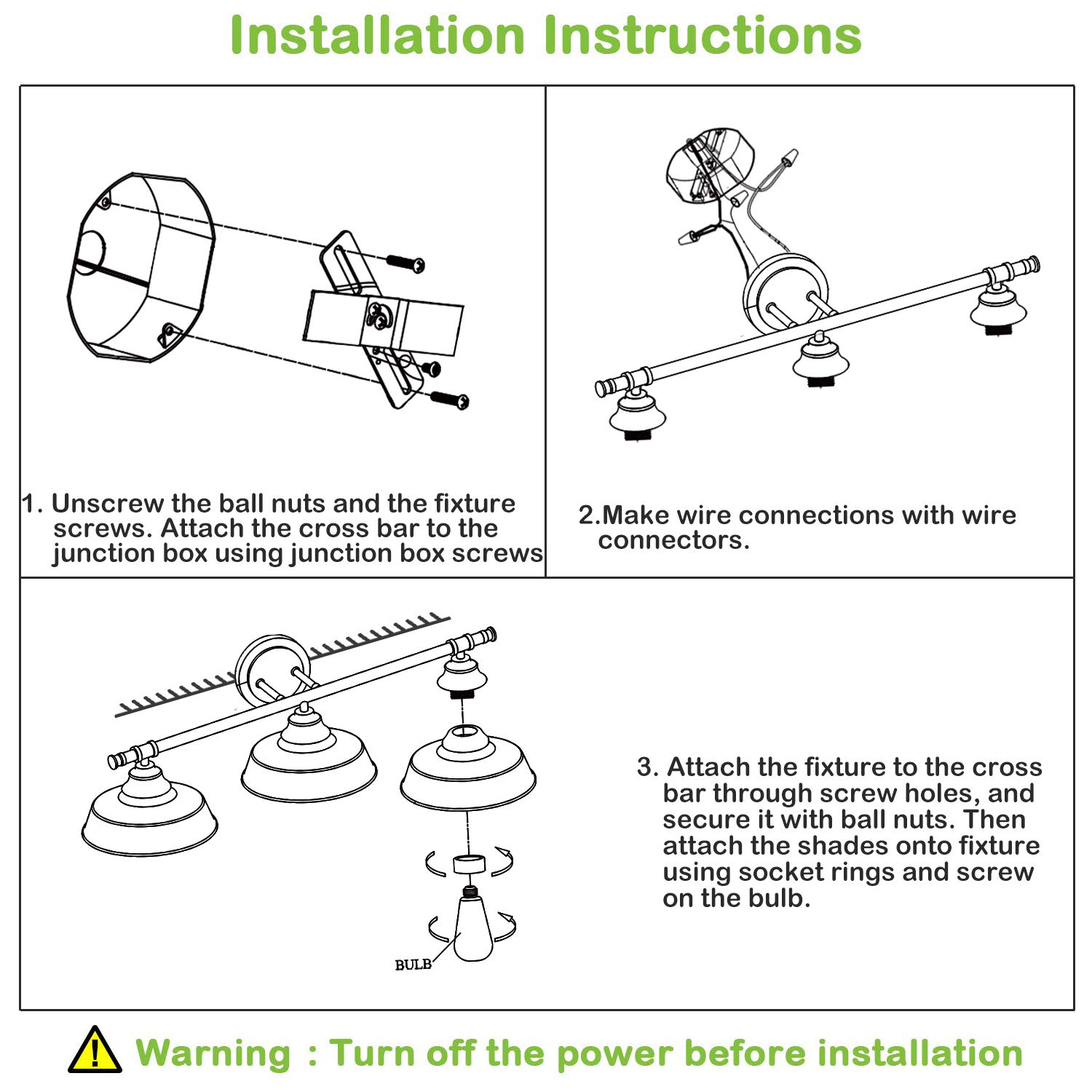 Installation Instructions

1. Unscrew the ball nuts and the fixture screws. Attach the cross bar to the junction box using junction box screws

2.Make wire connections with wire connectors.

BULB

3. Attach the fixture to the cross bar through screw holes, and secure it with ball nuts. Then attach the shades onto fixture using socket rings and screw on the bulb.

Warning : Turn off the power before installation