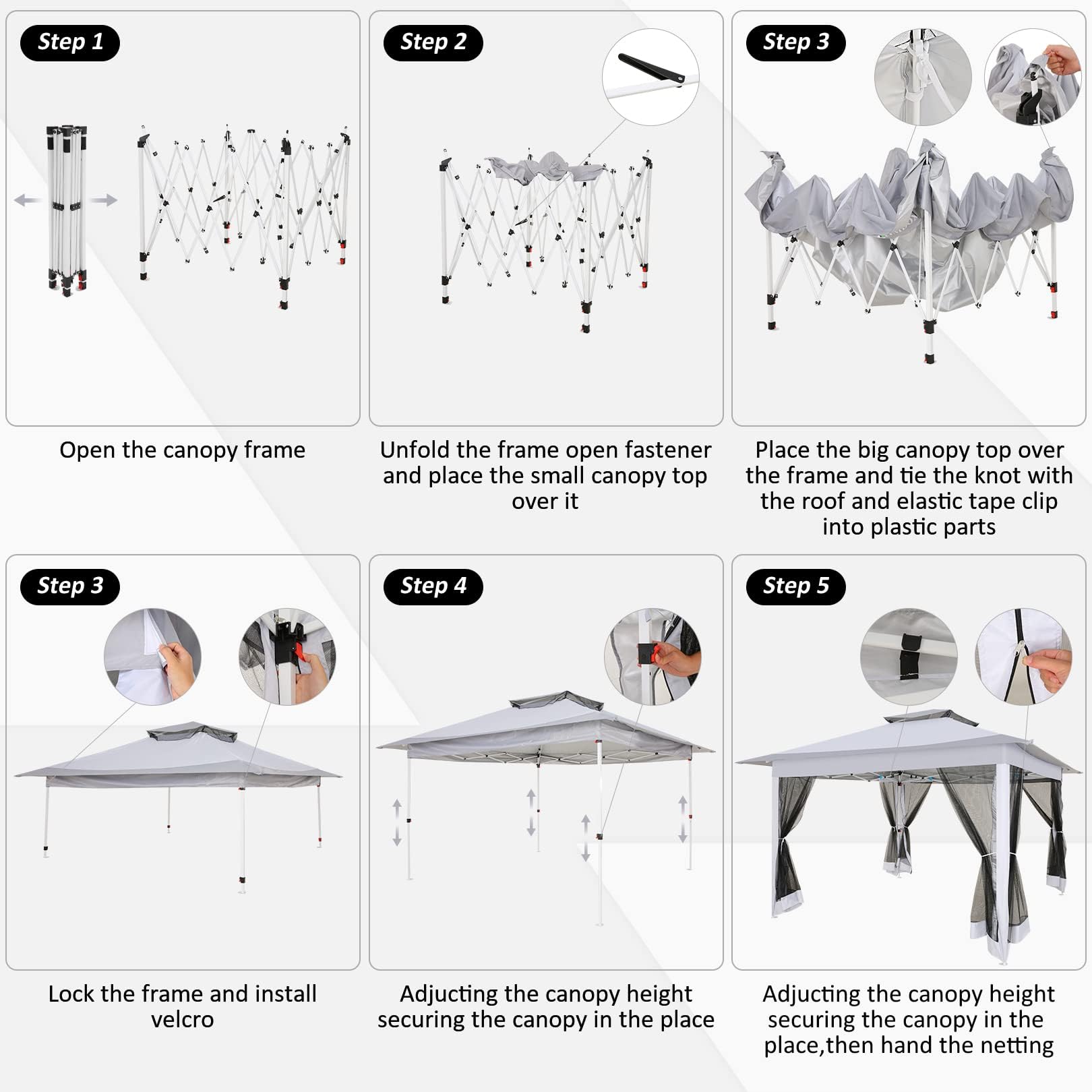 Step 1

Open the canopy frame

Step 2

Unfold the frame open fastener and place the small canopy top over it

Step 3

Place the big canopy top over the frame and tie the knot with the roof and elastic tape clip into plastic parts

Step 3

Lock the frame and install velcro

Step 4

Adjucting the canopy height securing the canopy in the place

Step 5

Adjucting the canopy height securing the canopy in the place,then hand the netting