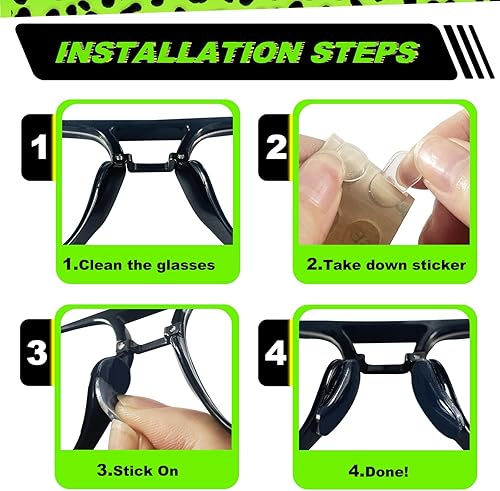 INSTALLATION STEPS

1

1.Clean the glasses

2

2.Take down sticker

3

3.Stick On

4

4.Done!