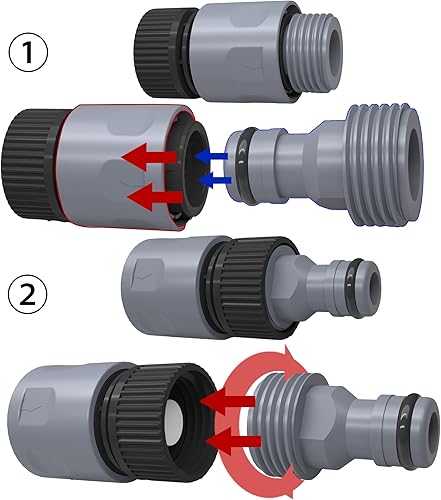 ①

②