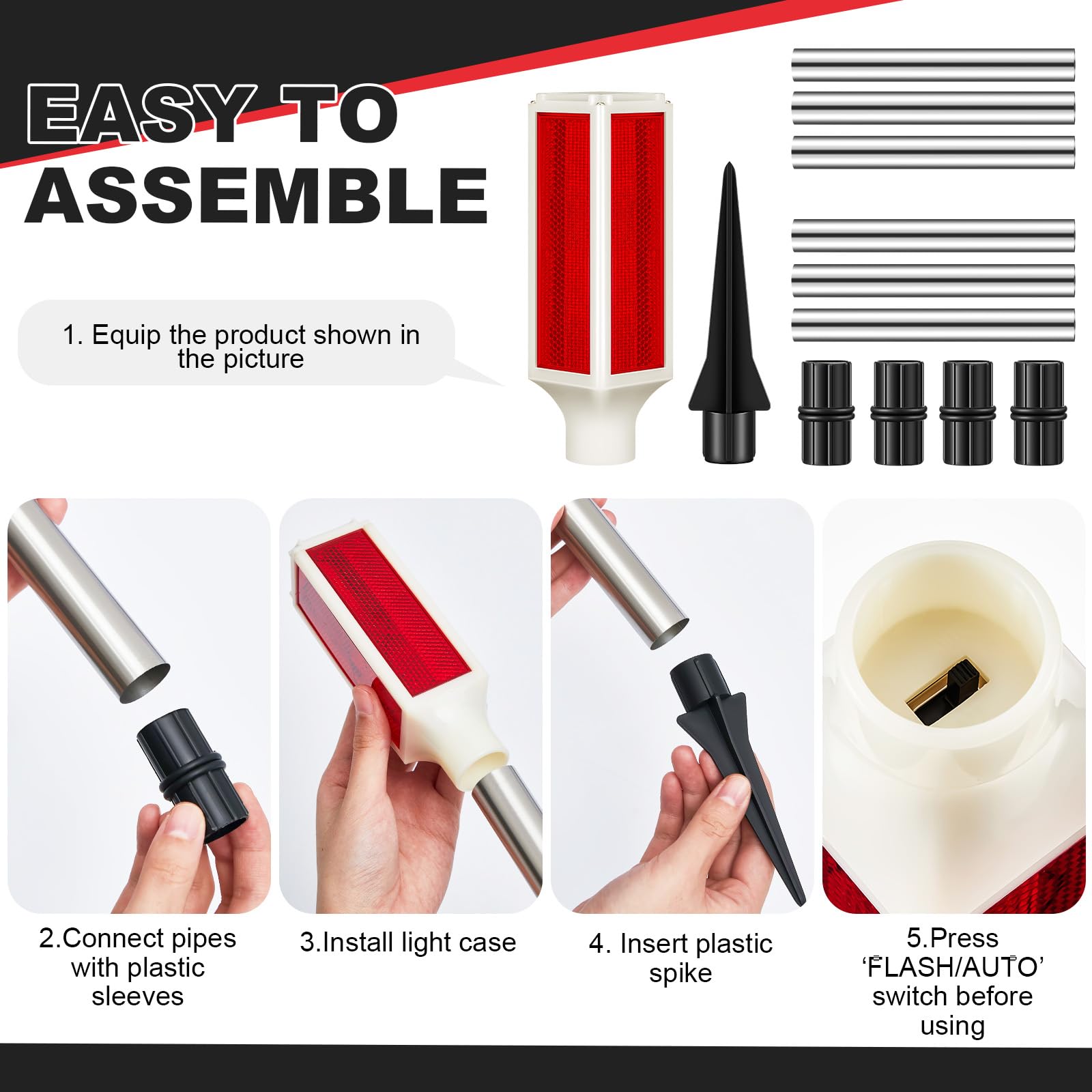 EASY TO ASSEMBLE

1. Equip the product shown in the picture

2.Connect pipes with plastic sleeves

3.Install light case

4. Insert plastic spike

5.Press ‘FLASH/AUTO’ switch before using