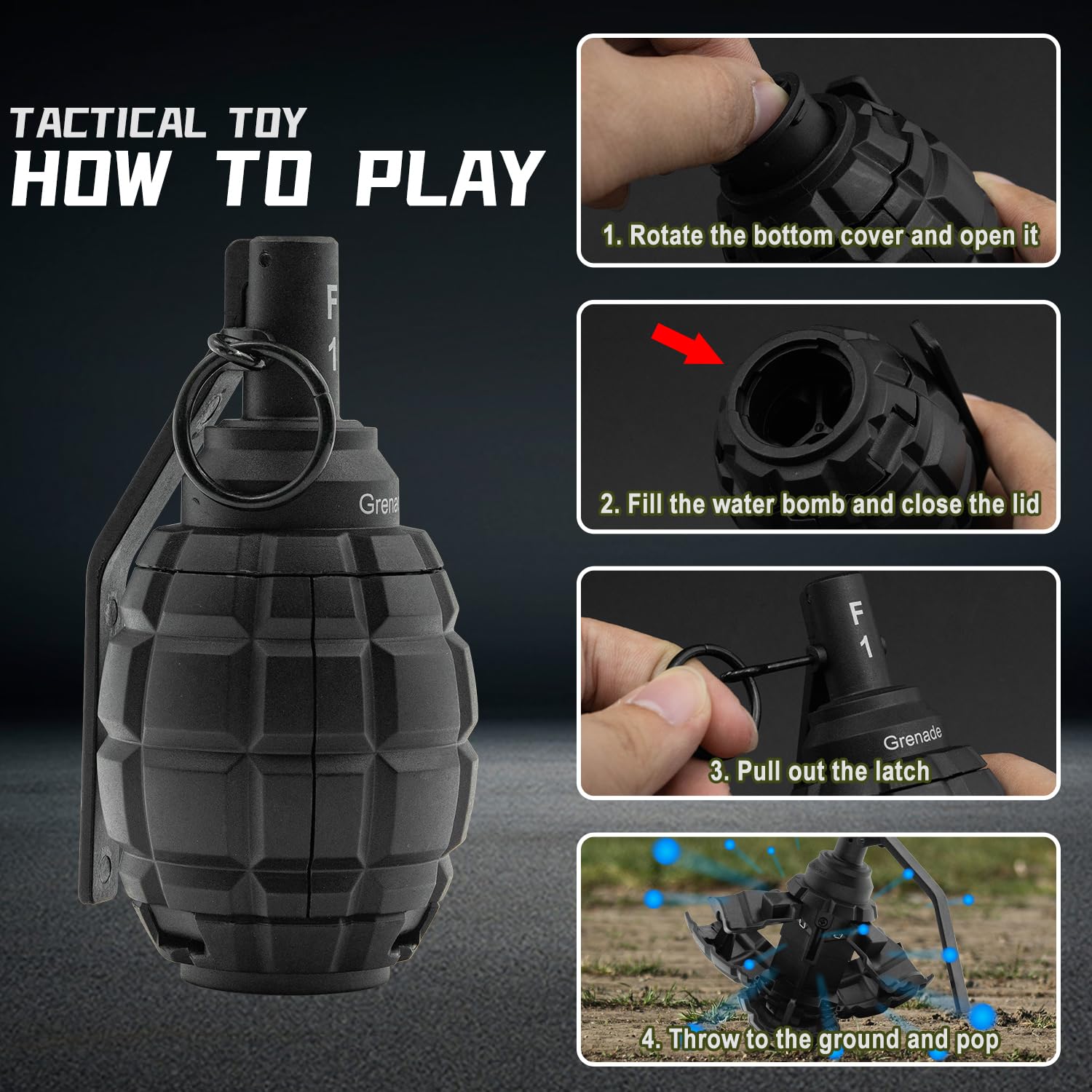 TACTICAL TOY
HOW TO PLAY

F
1
Grena

1. Rotate the bottom cover and open it

2. Fill the water bomb and close the lid

F
1
Grenade
3. Pull out the latch

4. Throw to the ground and pop