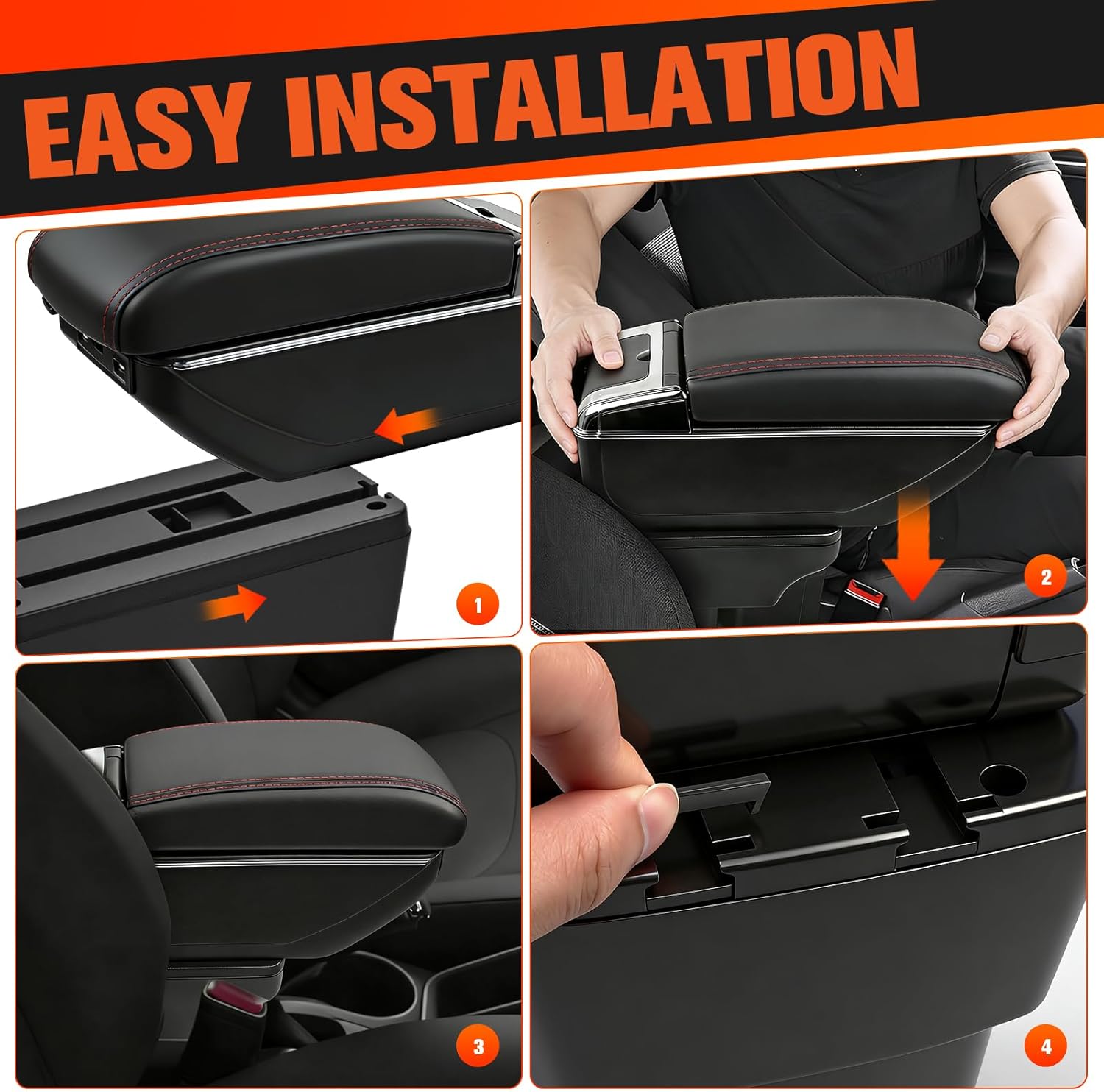 EASY INSTALLATION

1

2

3

4