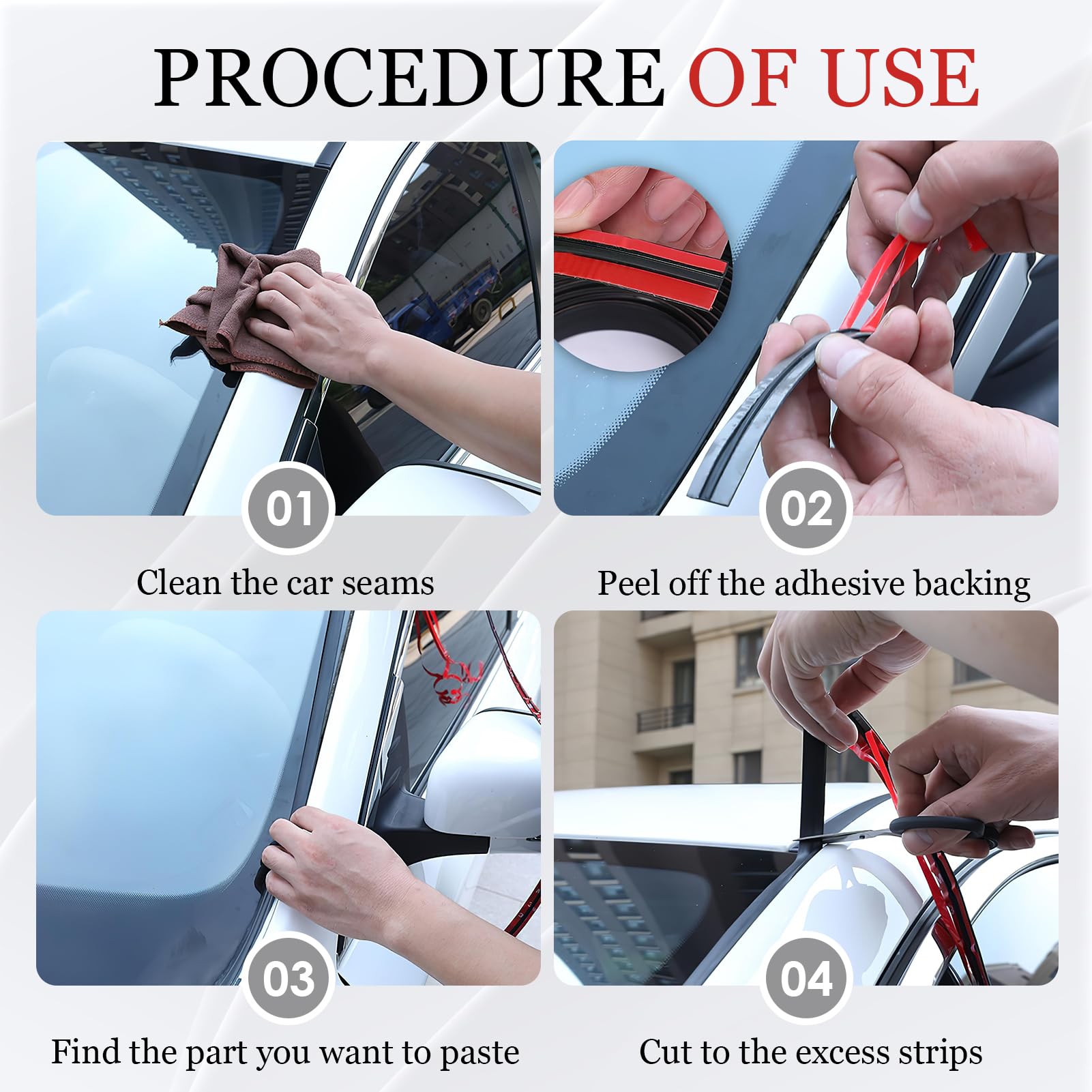 PROCEDURE OF USE

01

Clean the car seams

02

Peel off the adhesive backing

03

Find the part you want to paste

04

Cut to the excess strips