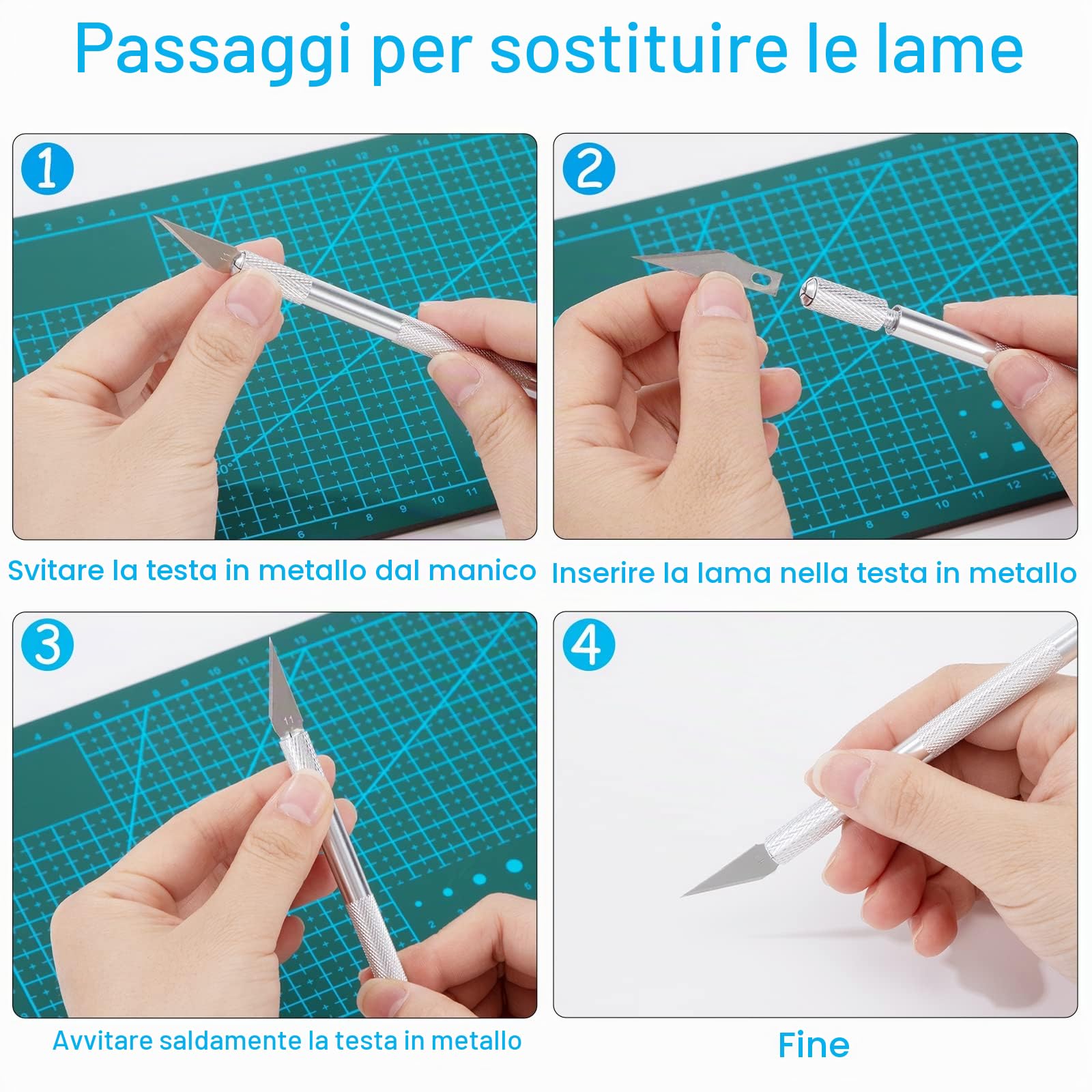 Passaggi per sostituire le lame

1

Svitare la testa in metallo dal manico

2

Inserire la lama nella testa in metallo

3

Avvitare saldamente la testa in metallo

4

Fine