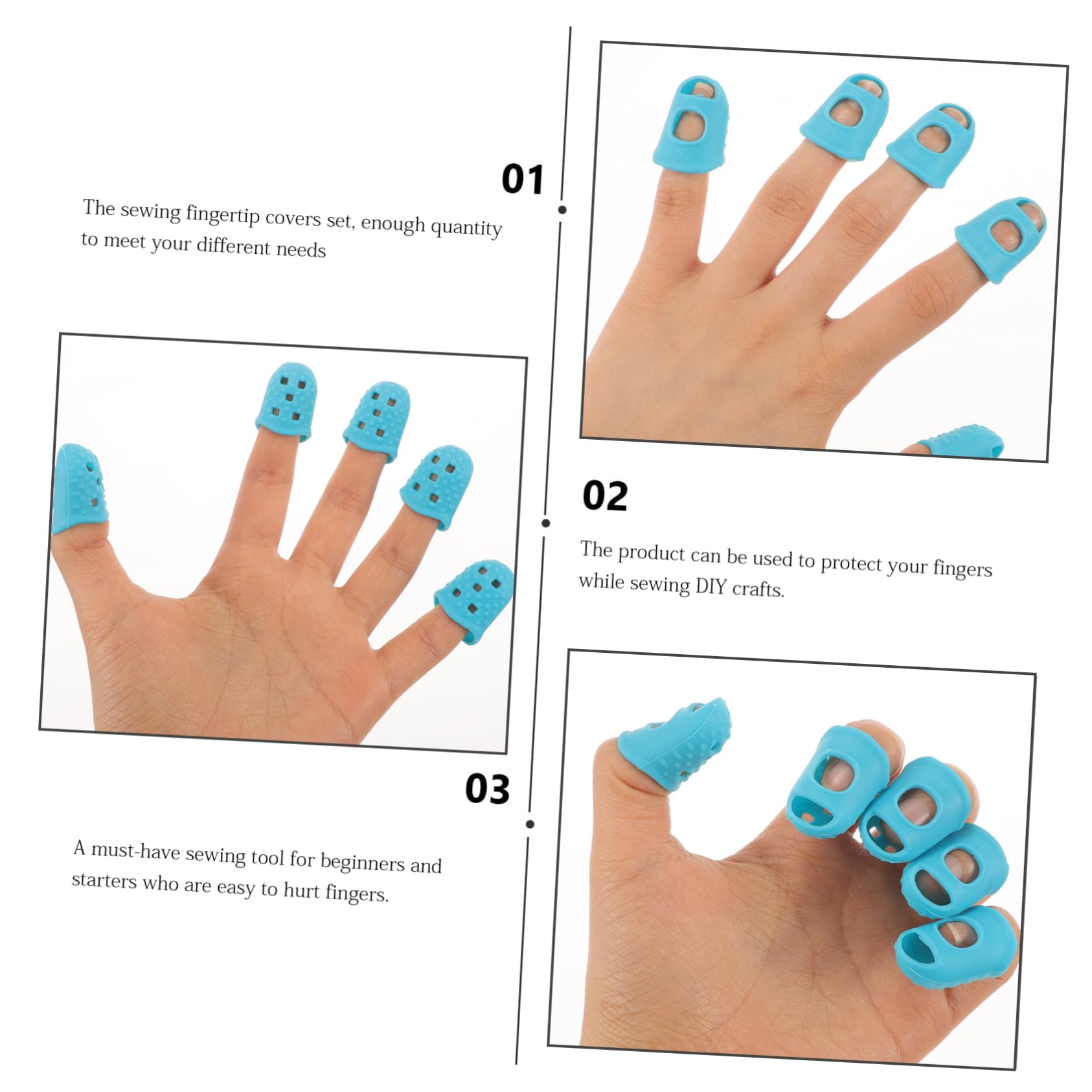 01

The sewing fingertip covers set, enough quantity to meet your different needs

02

The product can be used to protect your fingers while sewing DIY crafts.

03

A must-have sewing tool for beginners and starters who are easy to hurt fingers.