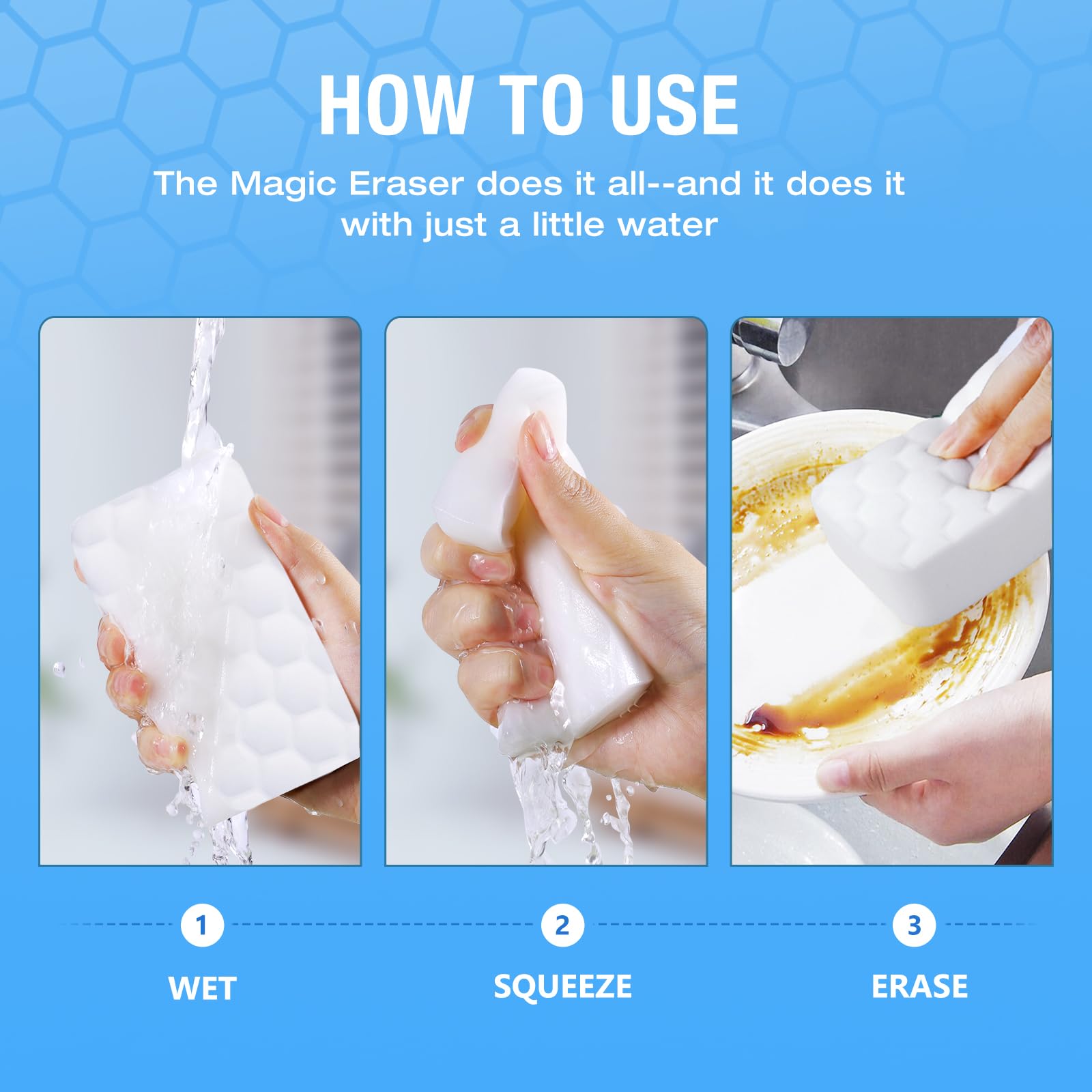 HOW TO USE

The Magic Eraser does it all--and it does it with just a little water

1

WET

2

SQUEEZE

3

ERASE