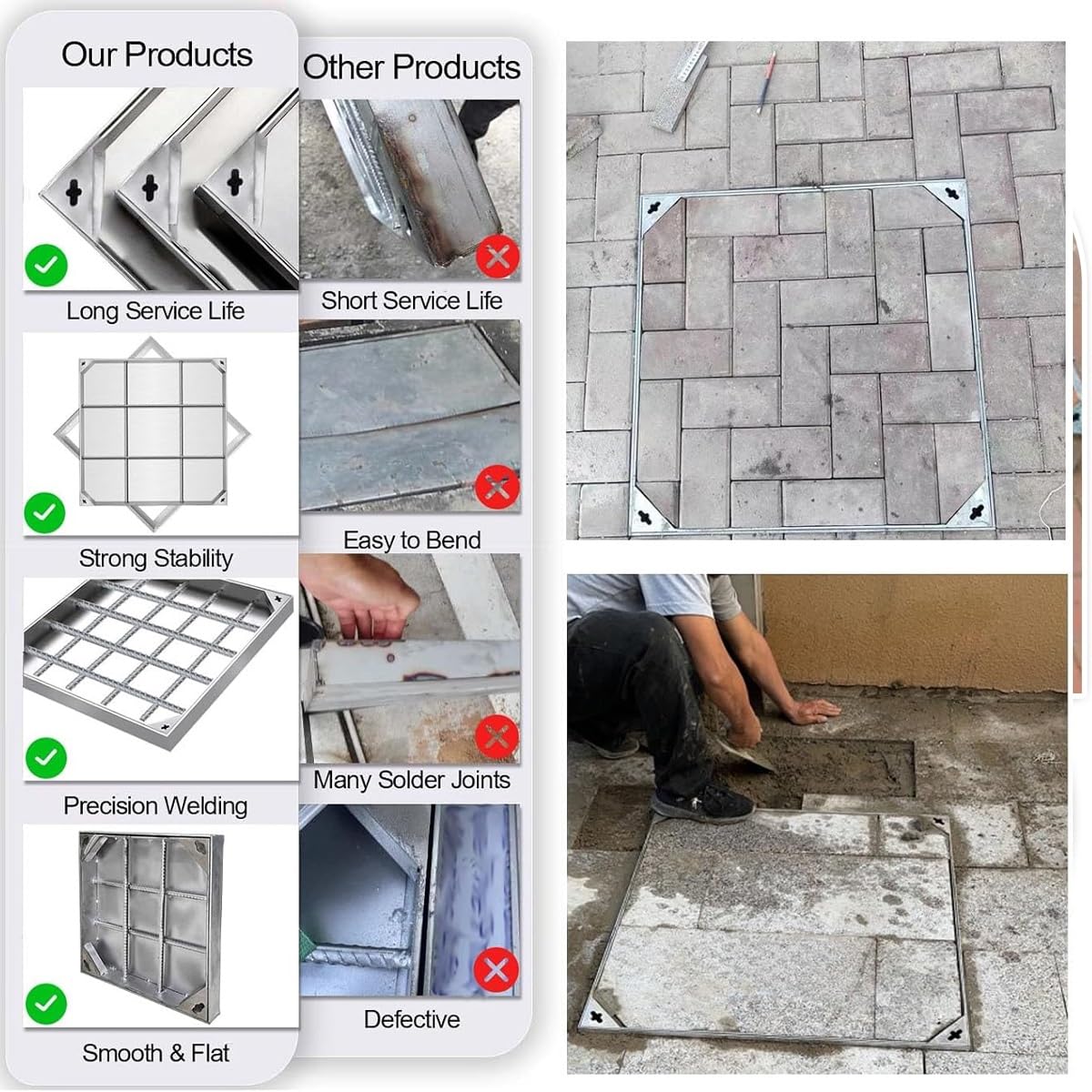 Our Products

Long Service Life

Strong Stability

Precision Welding

Smooth & Flat

Other Products

Short Service Life

Easy to Bend

Many Solder Joints

Defective