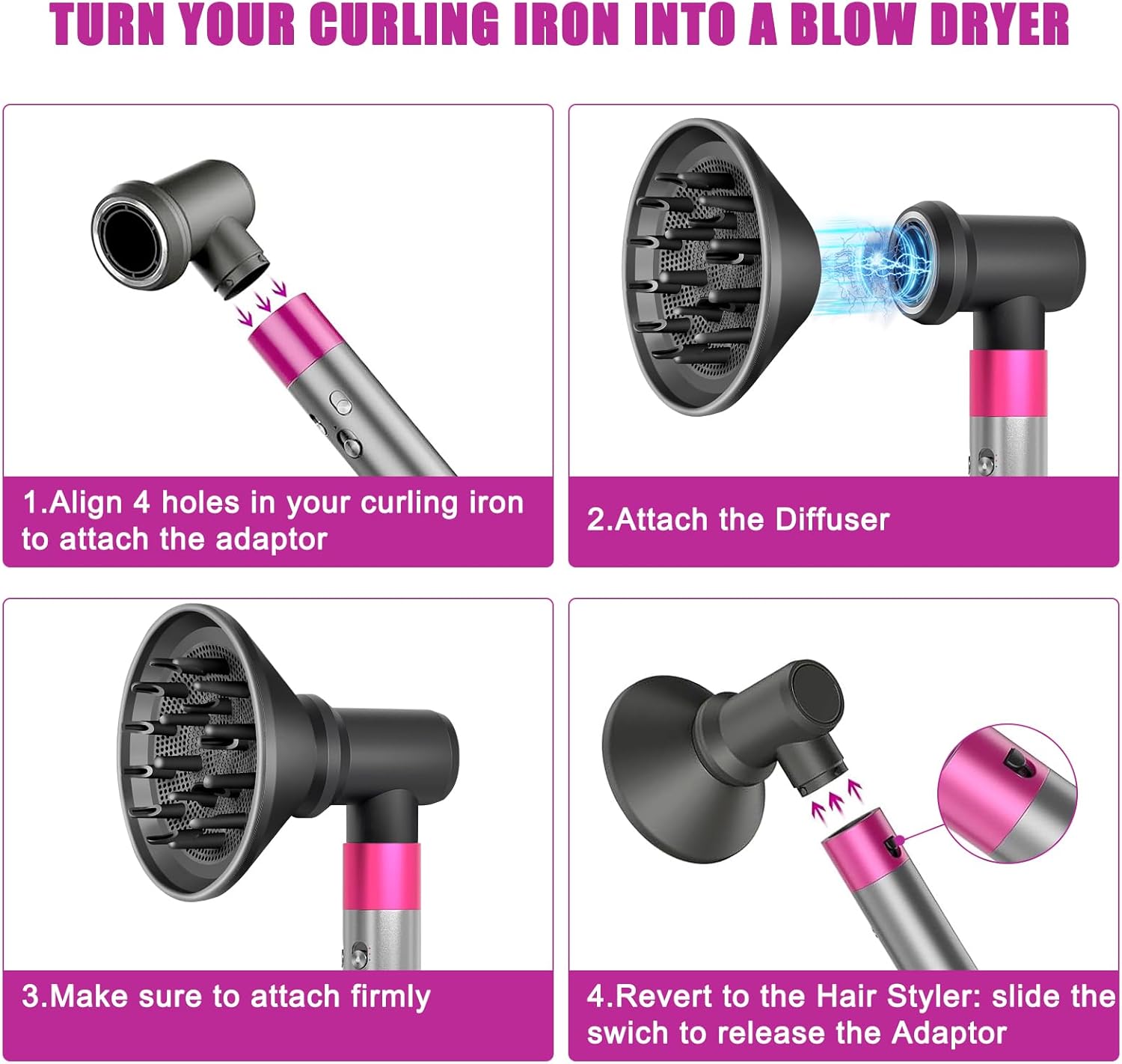 TURN YOUR CURLING IRON INTO A BLOW DRYER

1.Align 4 holes in your curling iron to attach the adaptor

2.Attach the Diffuser

3.Make sure to attach firmly

4.Revert to the Hair Styler: slide the swich to release the Adaptor