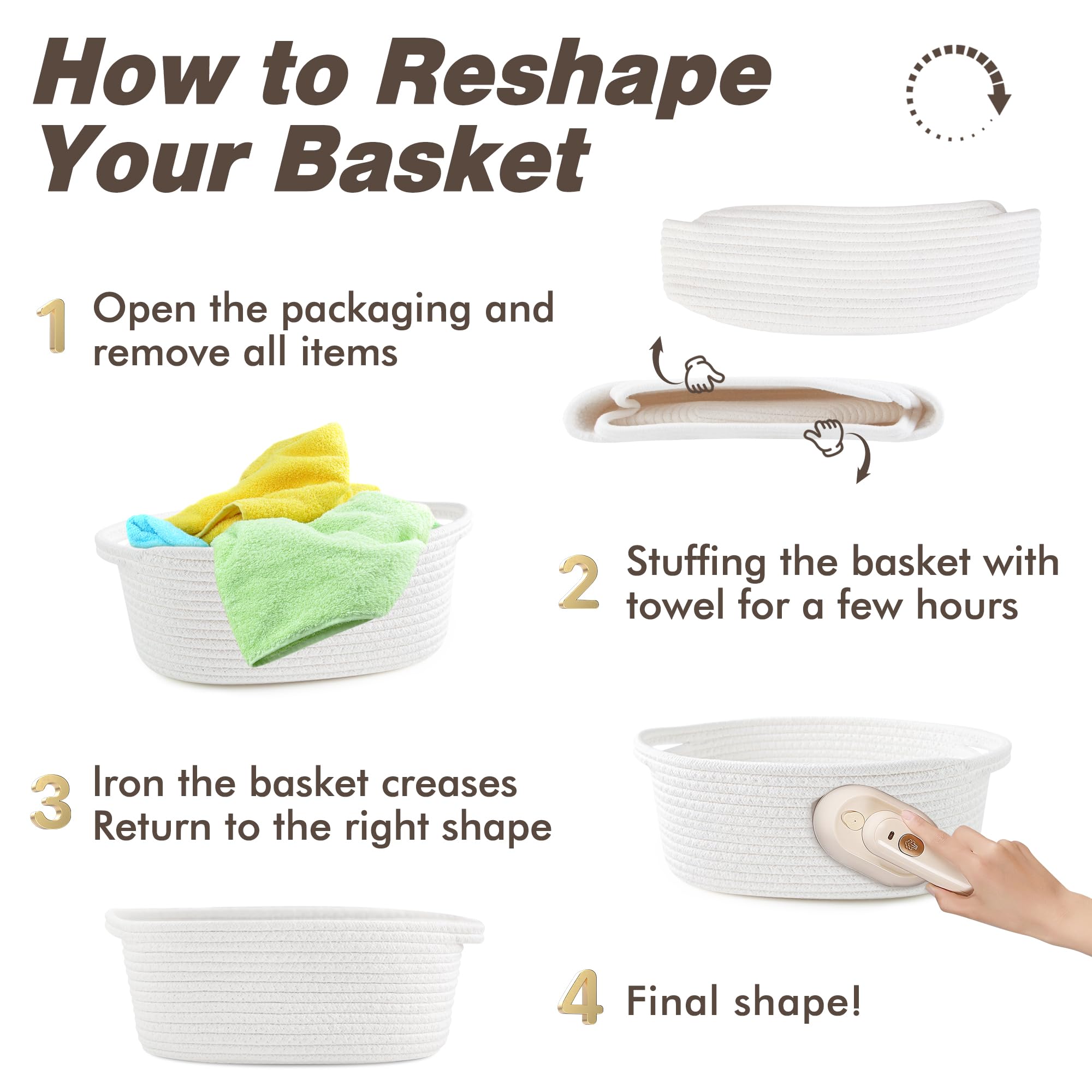 How to Reshape Your Basket

1 Open the packaging and remove all items

2 Stuffing the basket with towel for a few hours

3 Iron the basket creases Return to the right shape

4 Final shape!