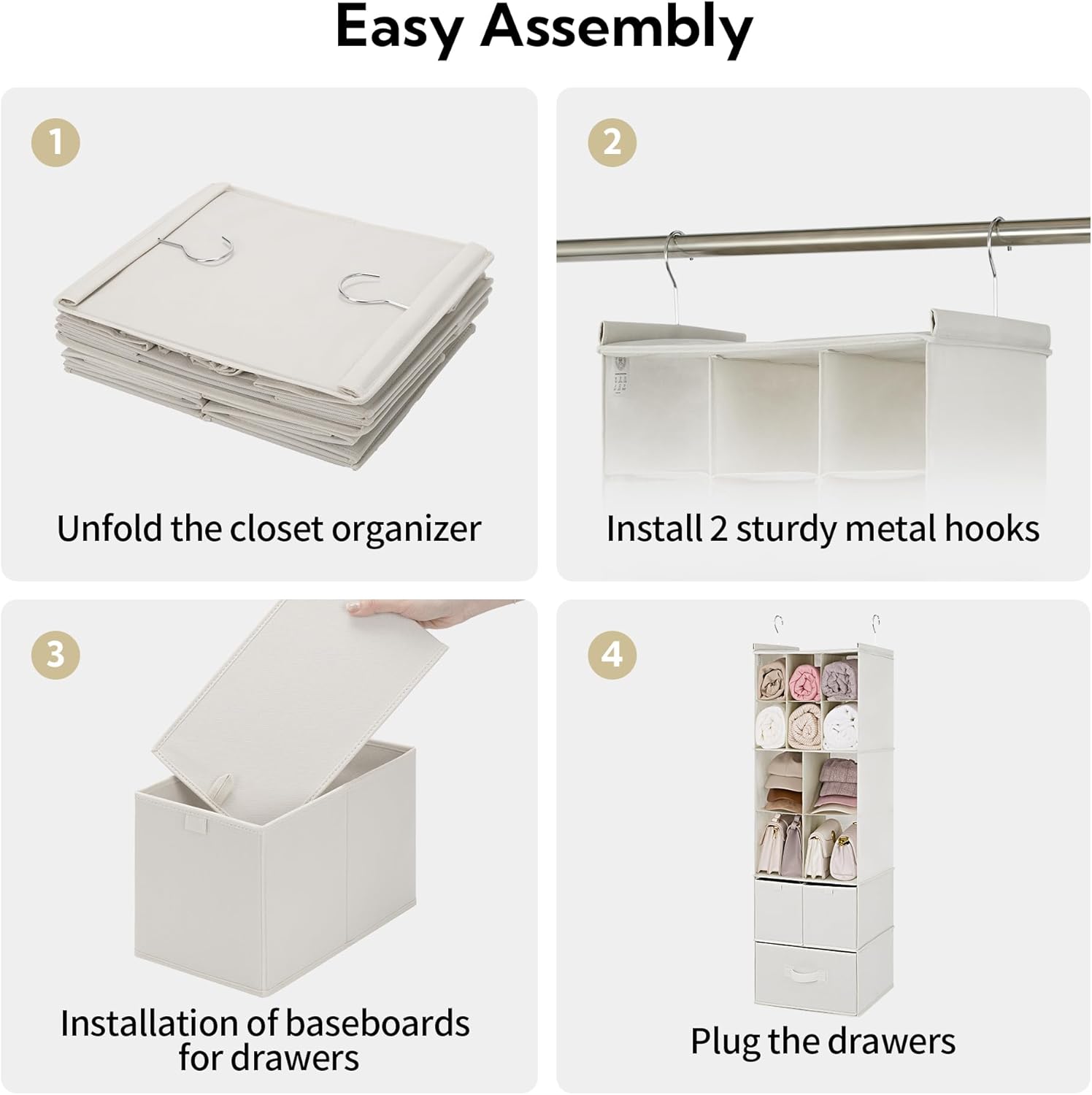 Easy Assembly

1

Unfold the closet organizer

2

Install 2 sturdy metal hooks

3

Installation of baseboards for drawers

4

Plug the drawers