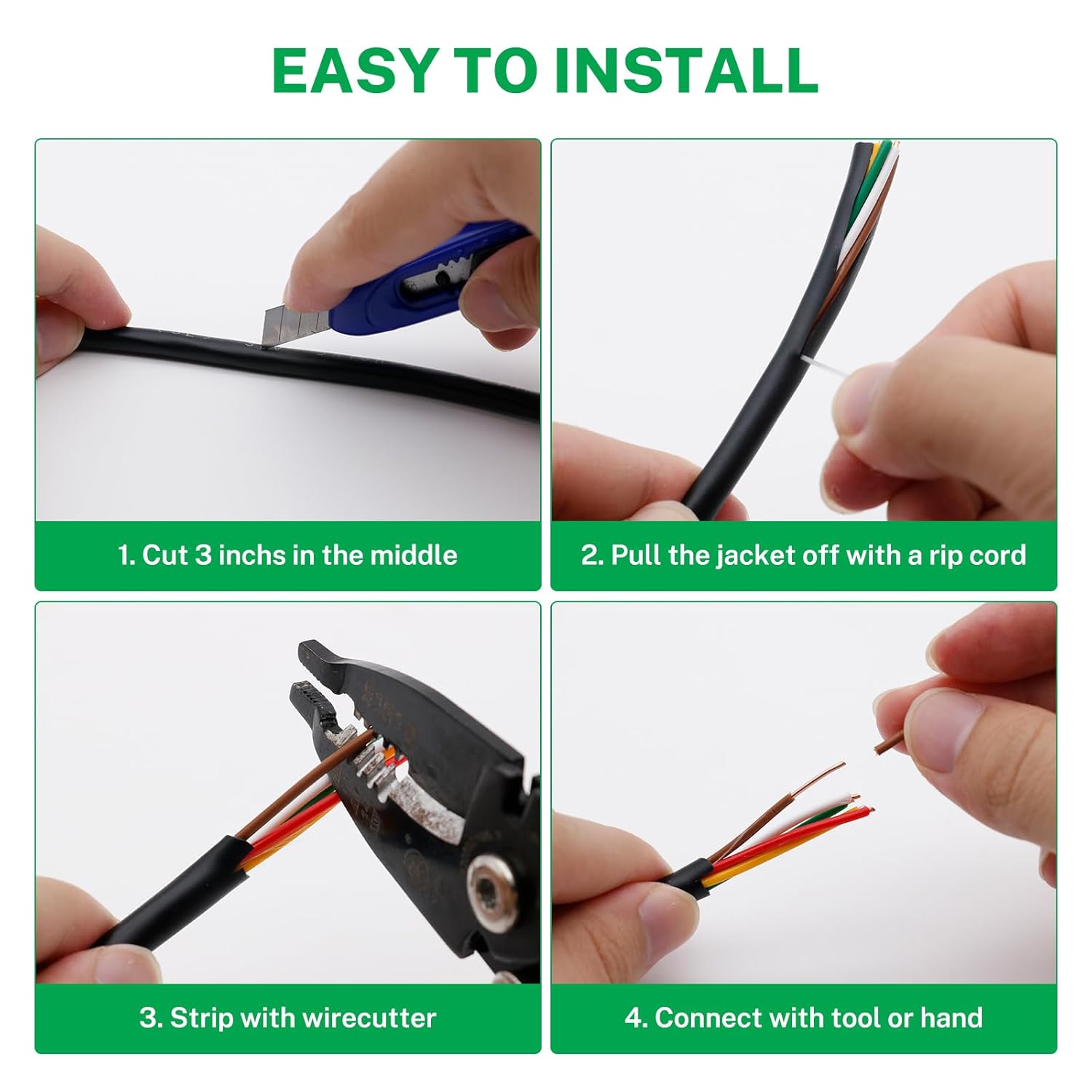 EASY TO INSTALL

1. Cut 3 inchs in the middle

2. Pull the jacket off with a rip cord

3. Strip with wirecutter

4. Connect with tool or hand