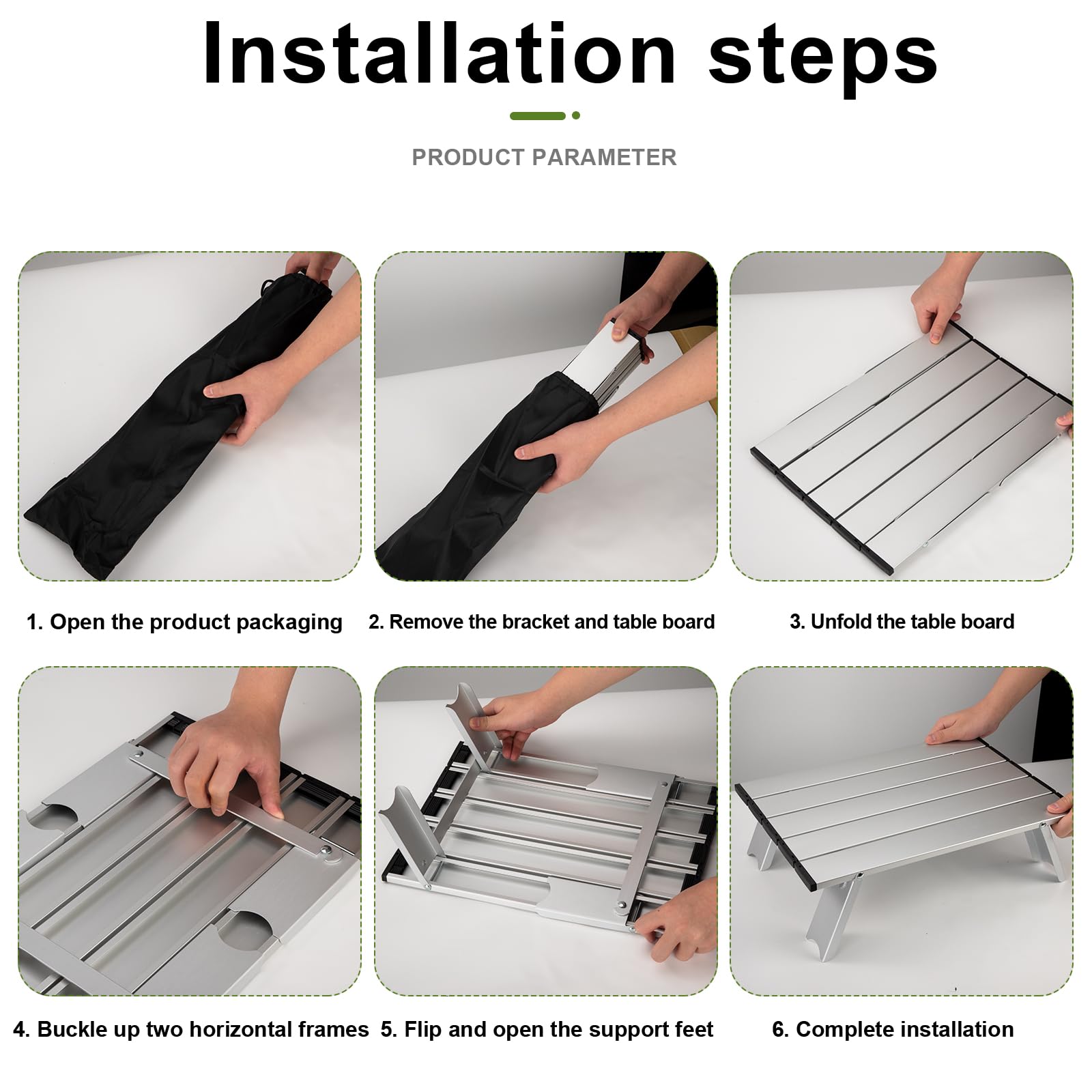 Installation steps

PRODUCT PARAMETER

1. Open the product packaging

2. Remove the bracket and table board

3. Unfold the table board

4. Buckle up two horizontal frames

5. Flip and open the support feet

6. Complete installation