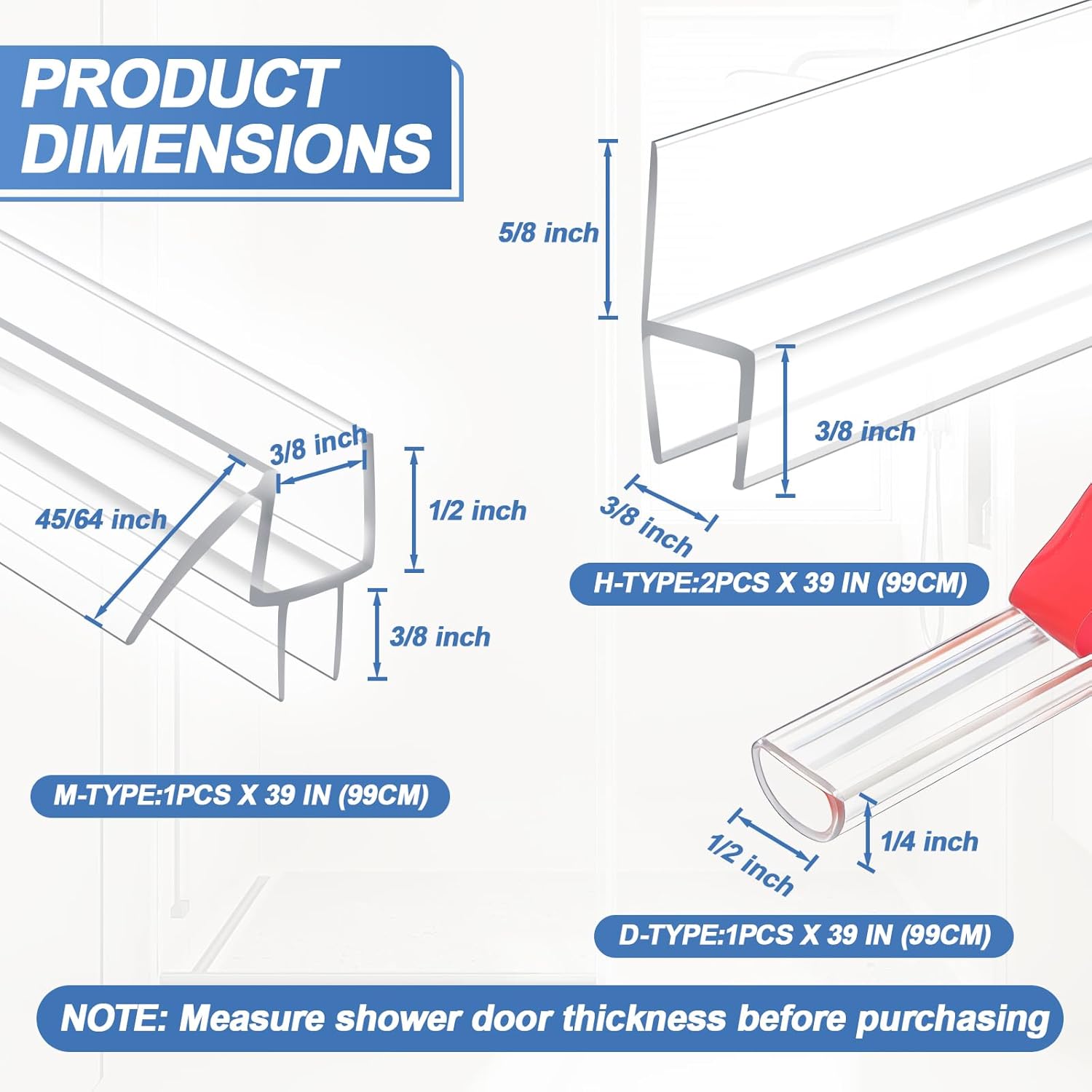 PRODUCT DIMENSIONS

5/8 inch

3/8 inch

3/8 inch

H-TYPE:2PCS X 39 IN (99CM)

3/8 inch

45/64 inch

1/2 inch

3/8 inch

M-TYPE:1PCS X 39 IN (99CM)

1/2 inch

1/4 inch

D-TYPE:1PCS X 39 IN (99CM)

NOTE: Measure shower door thickness before purchasing