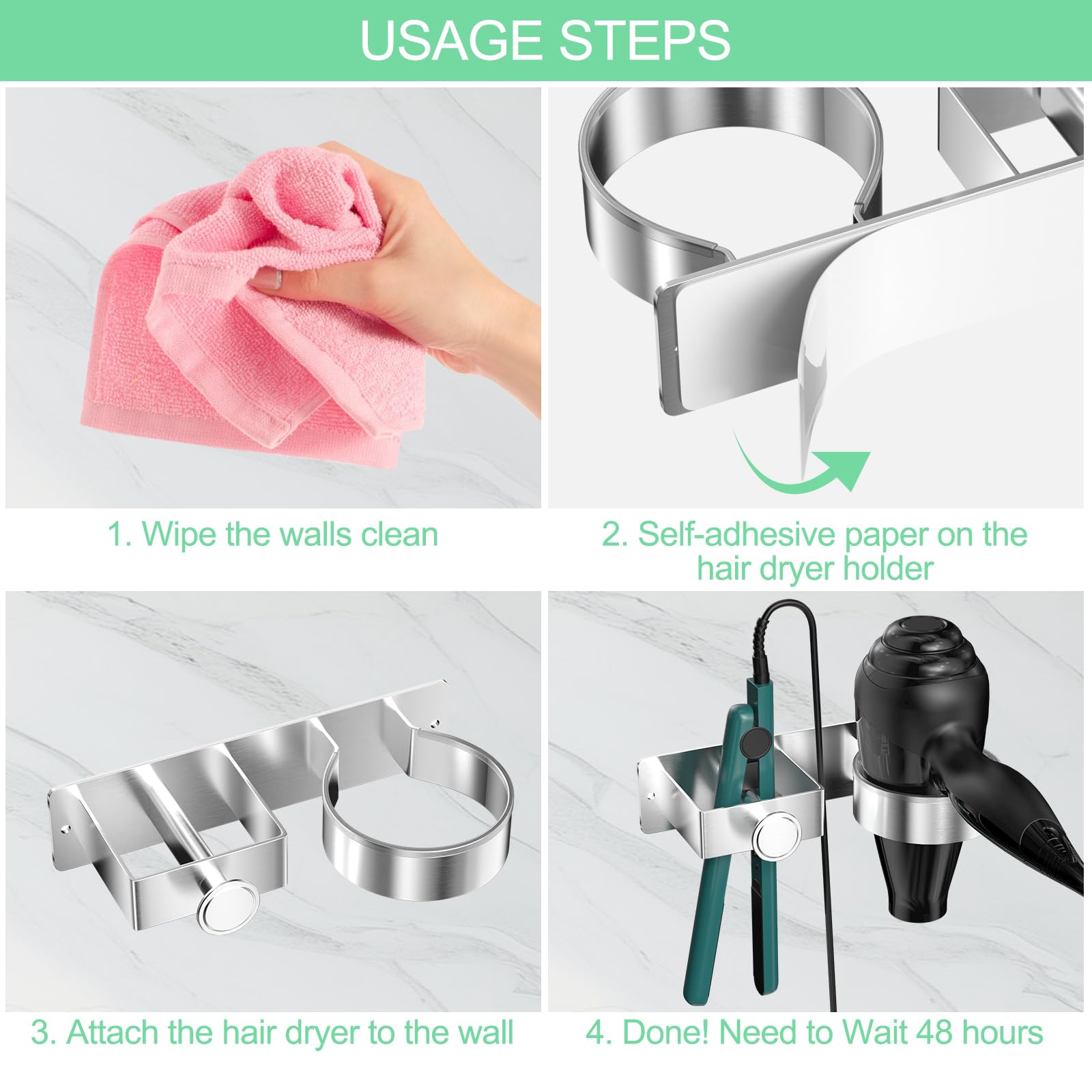 USAGE STEPS

1. Wipe the walls clean

2. Self-adhesive paper on the hair dryer holder

3. Attach the hair dryer to the wall

4. Done! Need to Wait 48 hours