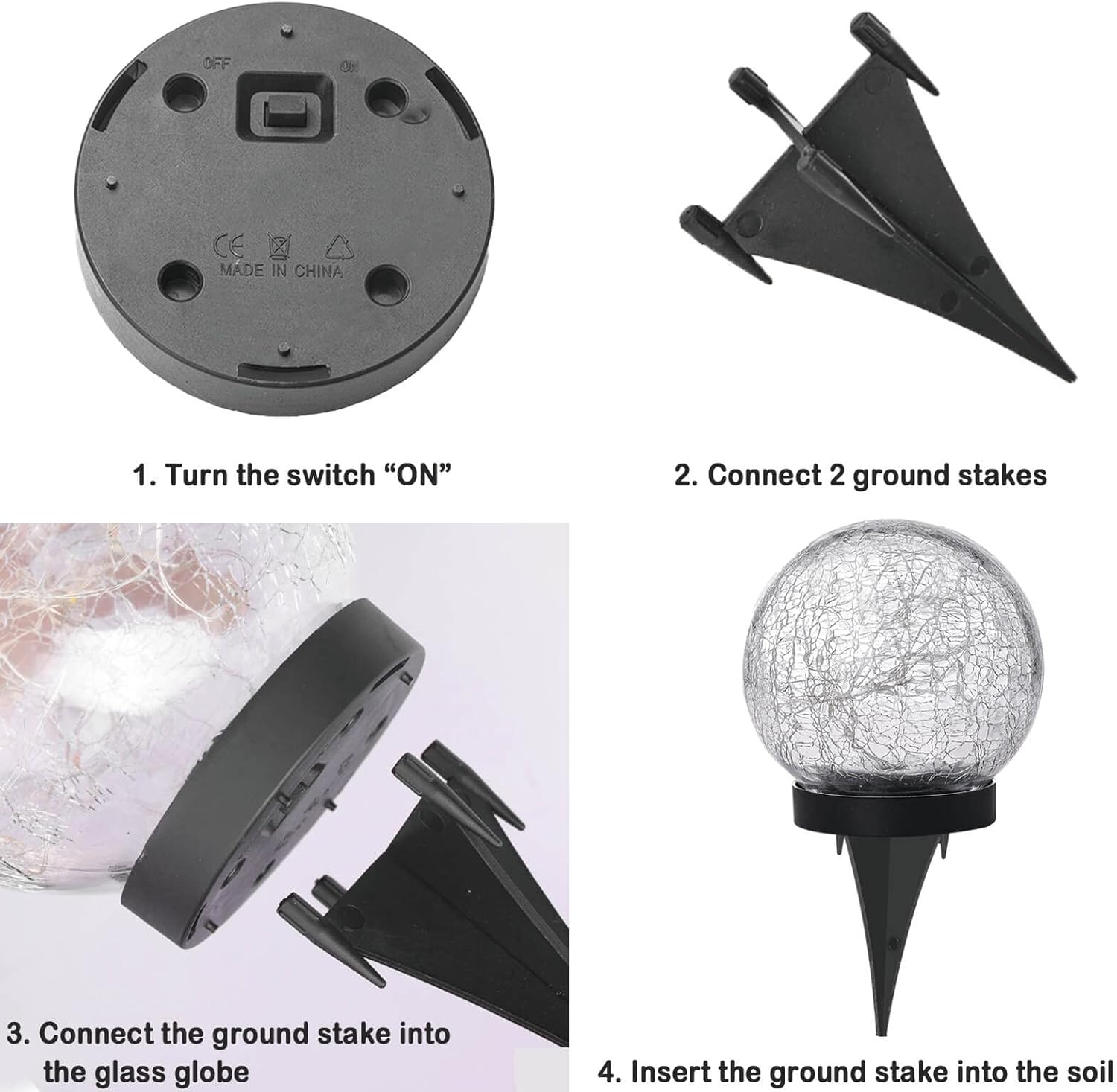 OFF ON

CE

MADE IN CHINA

1. Turn the switch “ON”

2. Connect 2 ground stakes

3. Connect the ground stake into the glass globe

4. Insert the ground stake into the soil