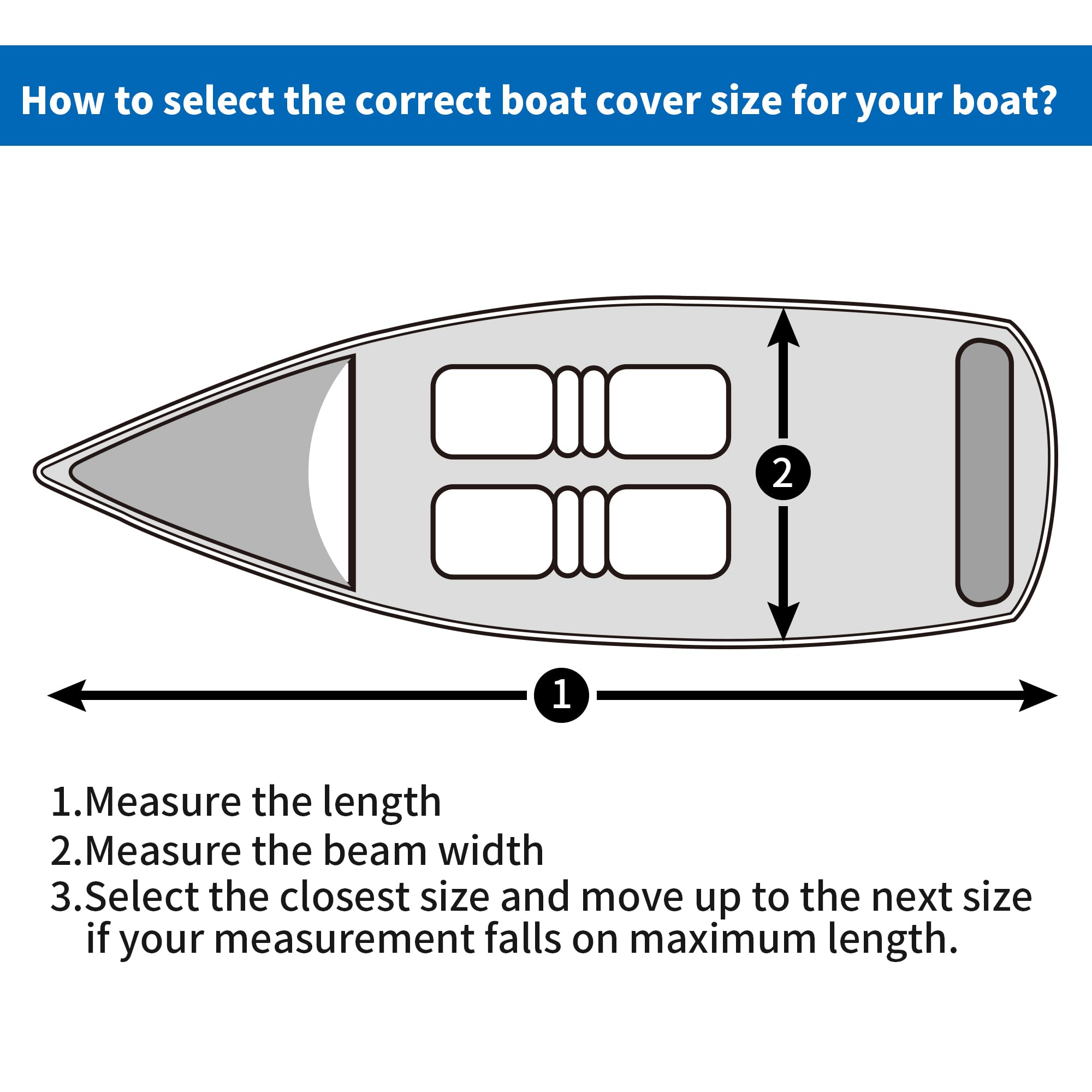 How to select the correct boat cover size for your boat?

2

1

1.Measure the length
2.Measure the beam width
3.Select the closest size and move up to the next size if your measurement falls on maximum length.