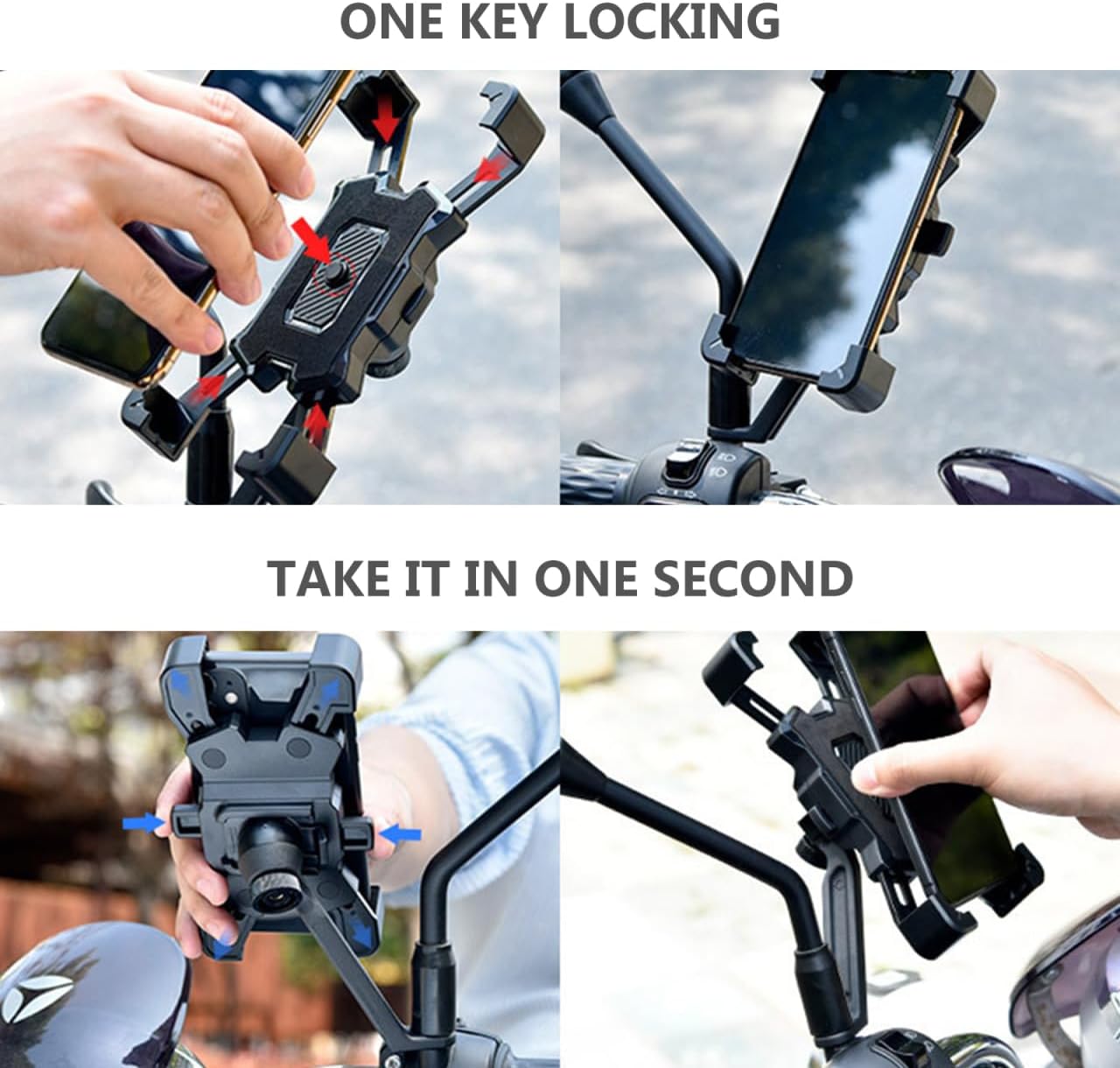 ONE KEY LOCKING

TAKE IT IN ONE SECOND