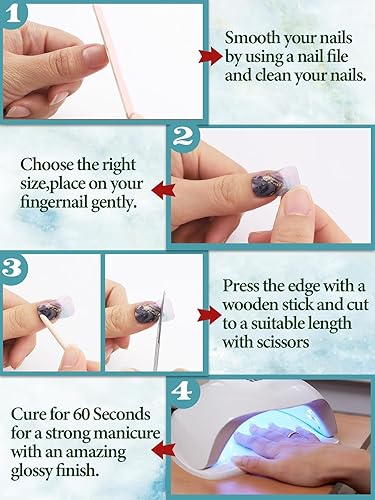 1

Smooth your nails by using a nail file and clean your nails.

2

Choose the right size,place on your fingernail gently.

3

Press the edge with a wooden stick and cut to a suitable length with scissors

4

Cure for 60 Seconds for a strong manicure with an amazing glossy finish.