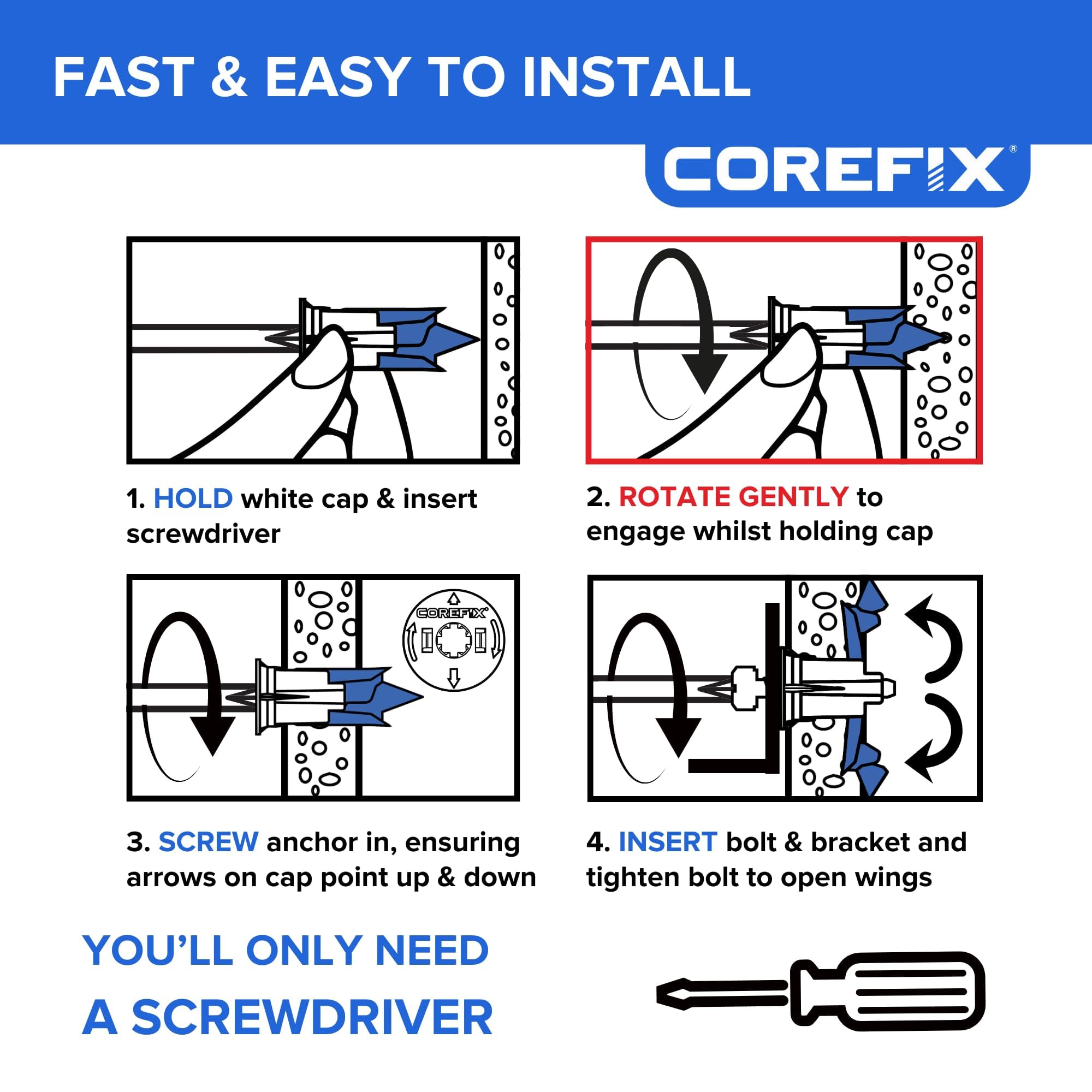 FAST & EASY TO INSTALL

COREFIX®

1. HOLD white cap & insert screwdriver

2. ROTATE GENTLY to engage whilst holding cap

COREFIX

3. SCREW anchor in, ensuring arrows on cap point up & down

4. INSERT bolt & bracket and tighten bolt to open wings

YOU'LL ONLY NEED A SCREWDRIVER