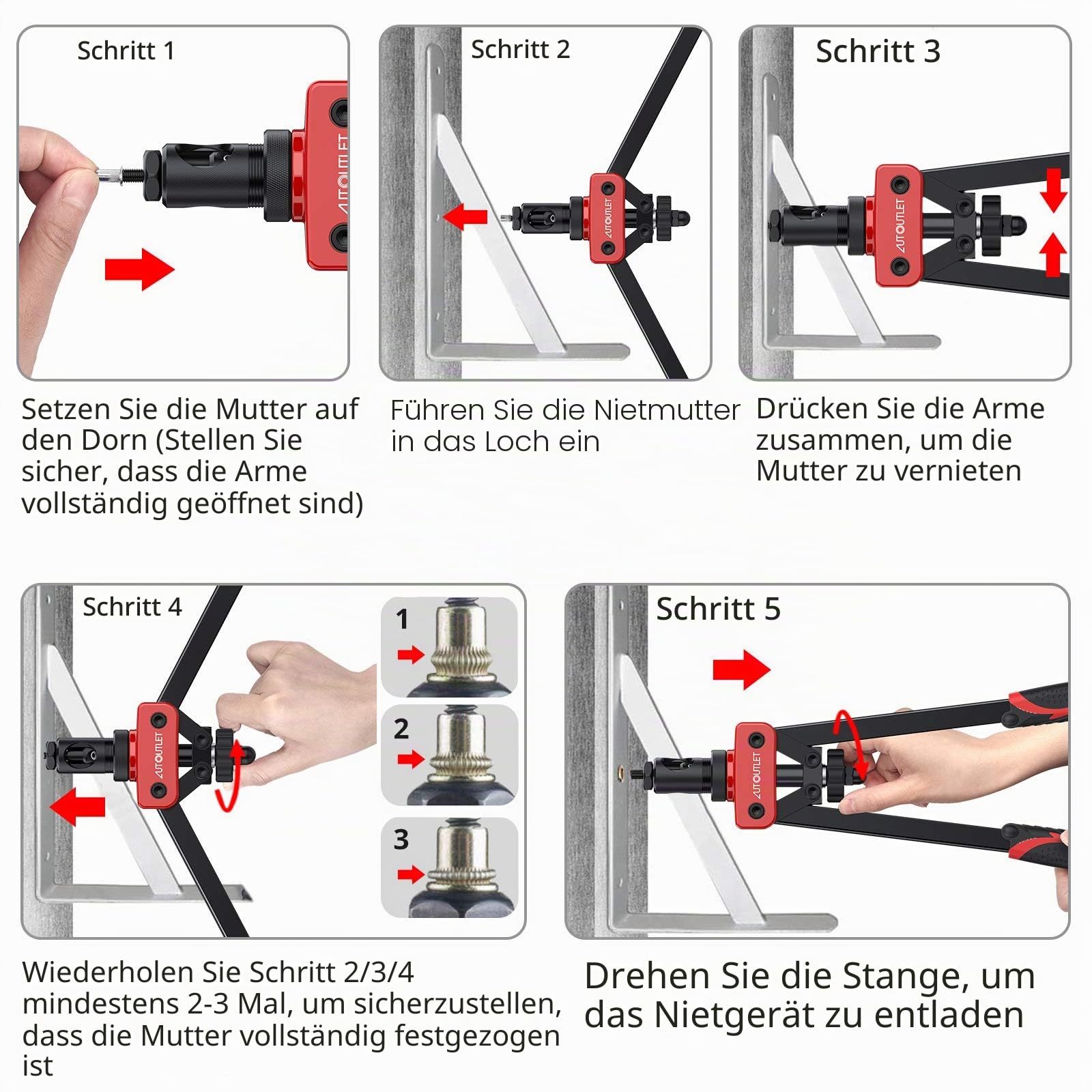 Schritt 1

AUTOUTLET

Setzen Sie die Mutter auf den Dorn (Stellen Sie sicher, dass die Arme vollständig geöffnet sind)

Schritt 2

AUTOUTLET

Führen Sie die Nietmutter in das Loch ein

Schritt 3

AUTOUTLET

Drücken Sie die Arme zusammen, um die Mutter zu vernieten

Schritt 4

AUTOUTLET

1

2

3

Wiederholen Sie Schritt 2/3/4 mindestens 2-3 Mal, um sicherzustellen, dass die Mutter vollständig festgezogen ist

Schritt 5

AUTOUTLET

Drehen Sie die Stange, um das Nietgerät zu entladen