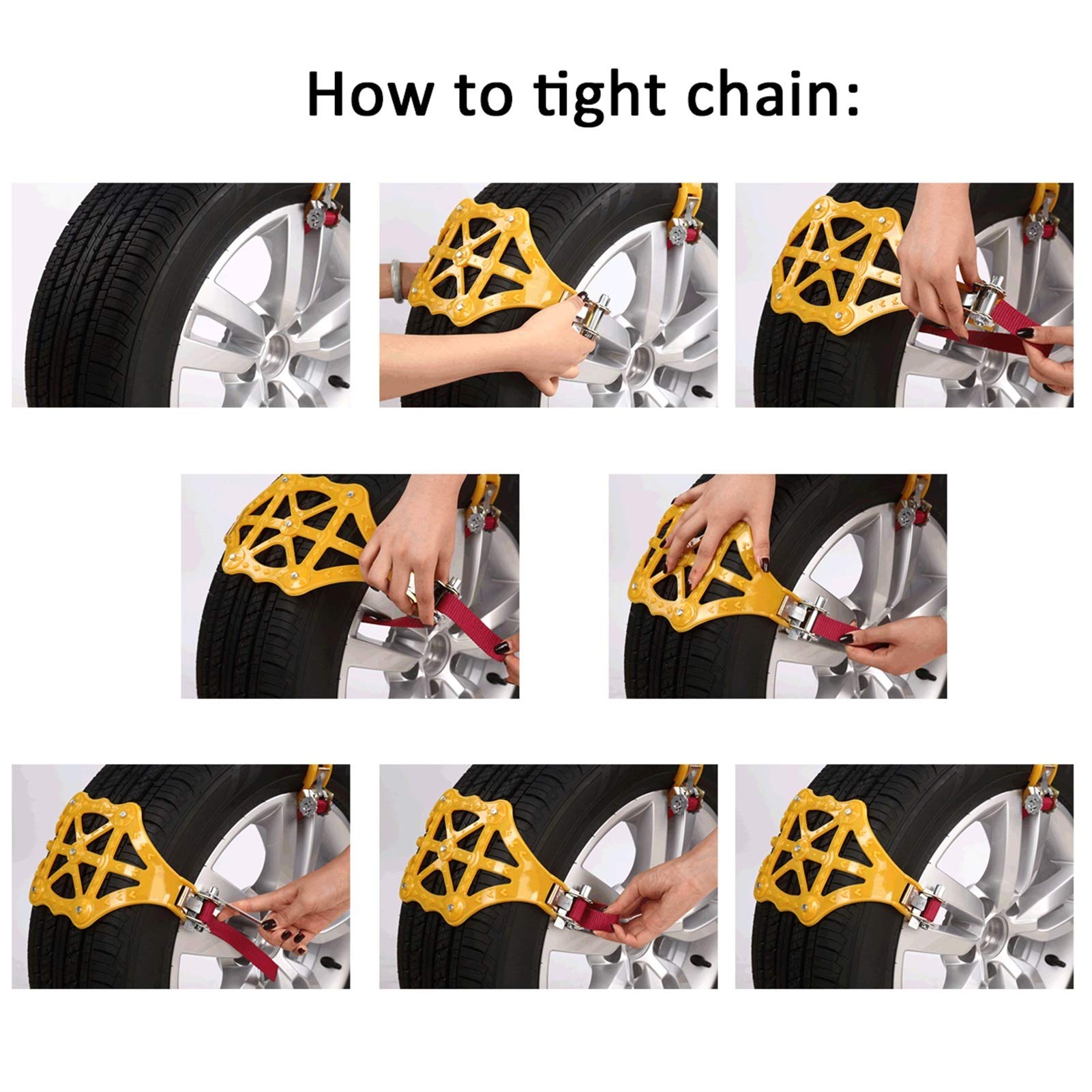 How to tight chain: